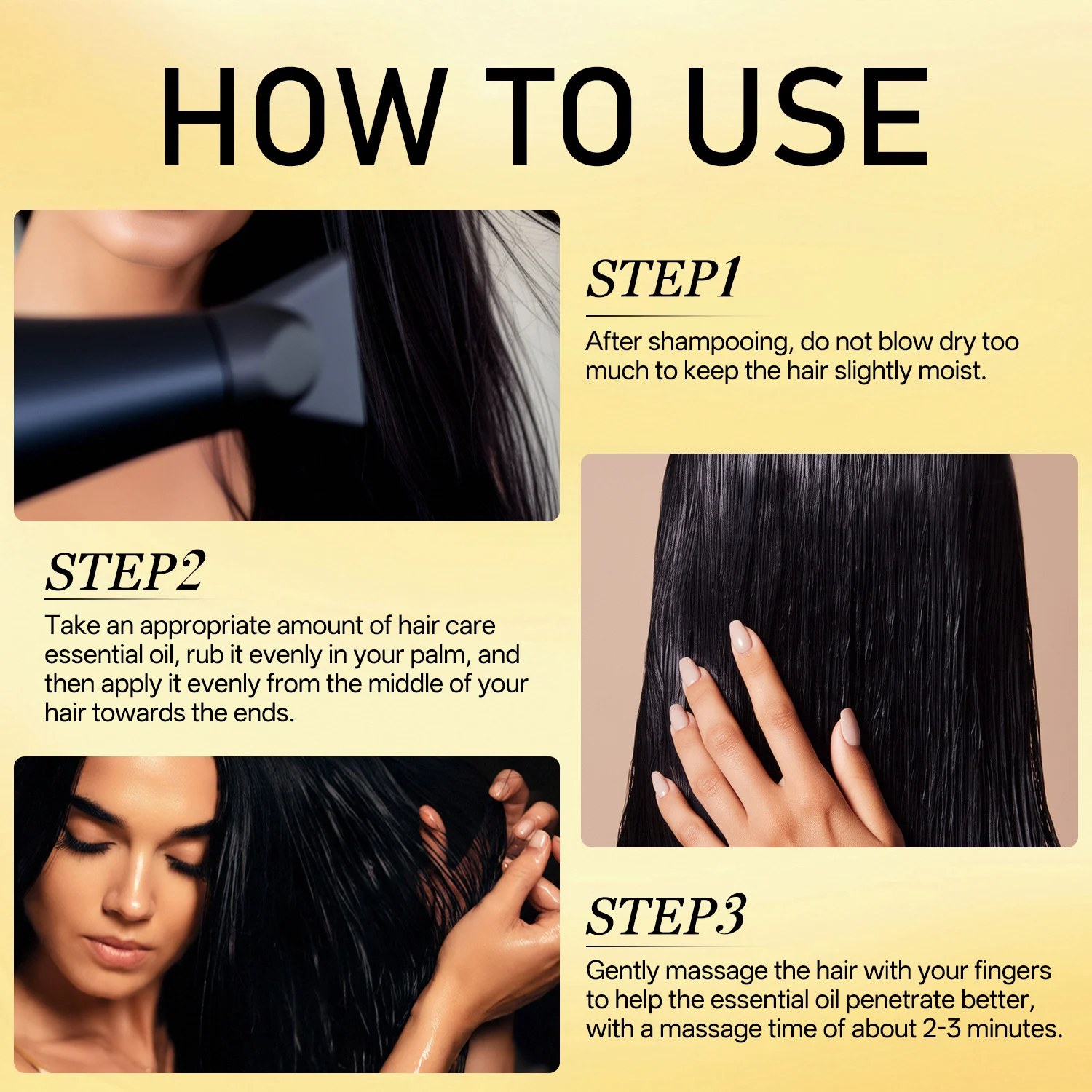 HOW TO USE

STEP1

After shampooing, do not blow dry too much to keep the hair slightly moist.

STEP2

Take an appropriate amount of hair care essential oil, rub it evenly in your palm, and then apply it evenly from the middle of your hair towards the ends.

STEP3

Gently massage the hair with your fingers to help the essential oil penetrate better, with a massage time of about 2-3 minutes.