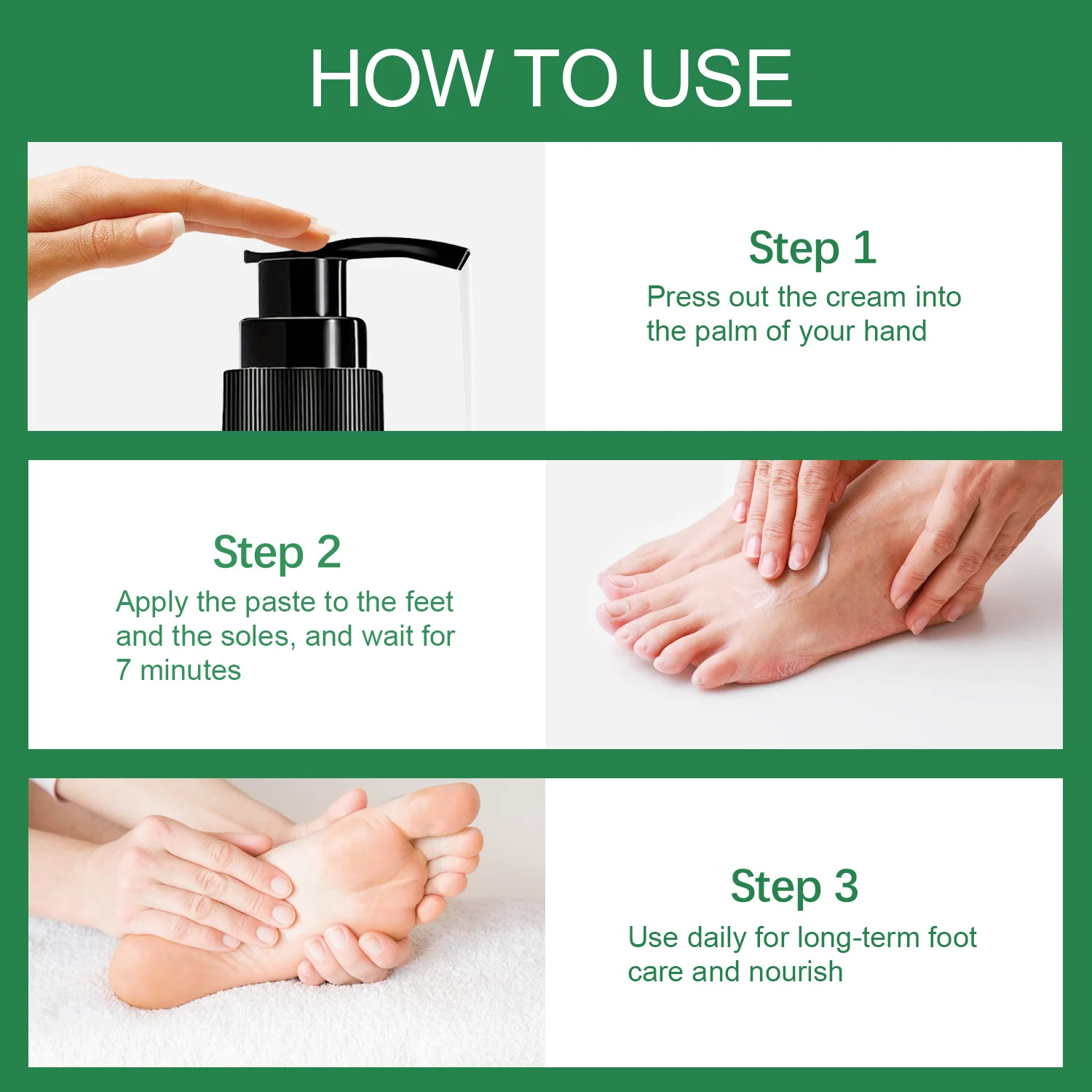 HOW TO USE

Step 1
Press out the cream into the palm of your hand

Step 2
Apply the paste to the feet and the soles, and wait for 7 minutes

Step 3
Use daily for long-term foot care and nourish