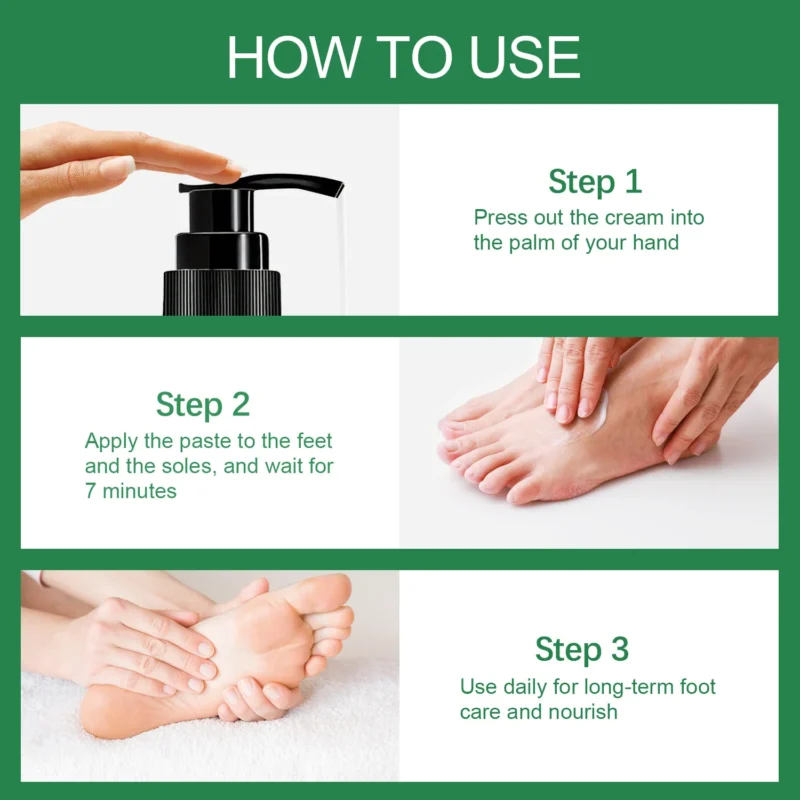 HOW TO USE

Step 1
Press out the cream into the palm of your hand

Step 2
Apply the paste to the feet and the soles, and wait for 7 minutes

Step 3
Use daily for long-term foot care and nourish