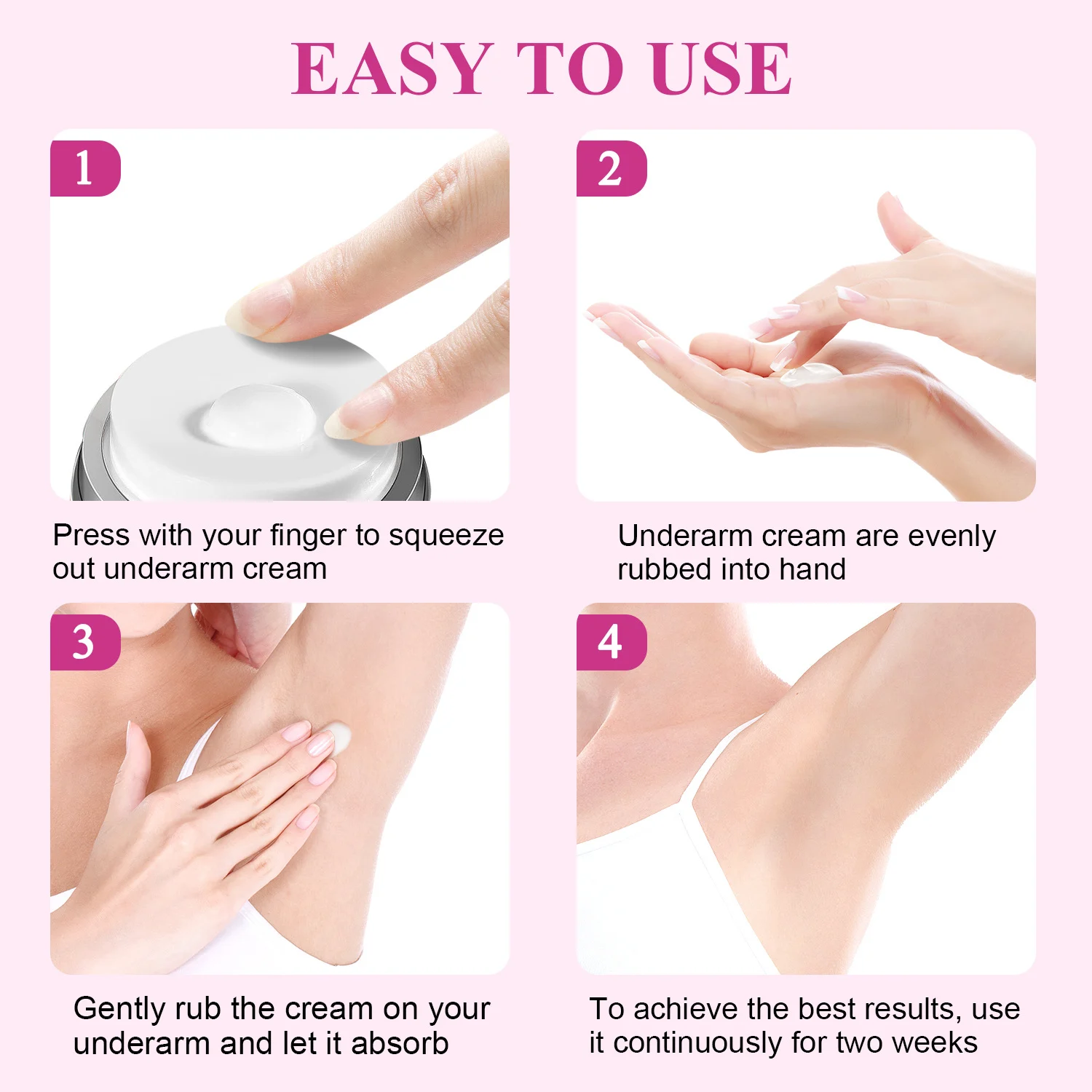 EASY TO USE

1

Press with your finger to squeeze out underarm cream

2

Underarm cream are evenly rubbed into hand

3

Gently rub the cream on your underarm and let it absorb

4

To achieve the best results, use it continuously for two weeks