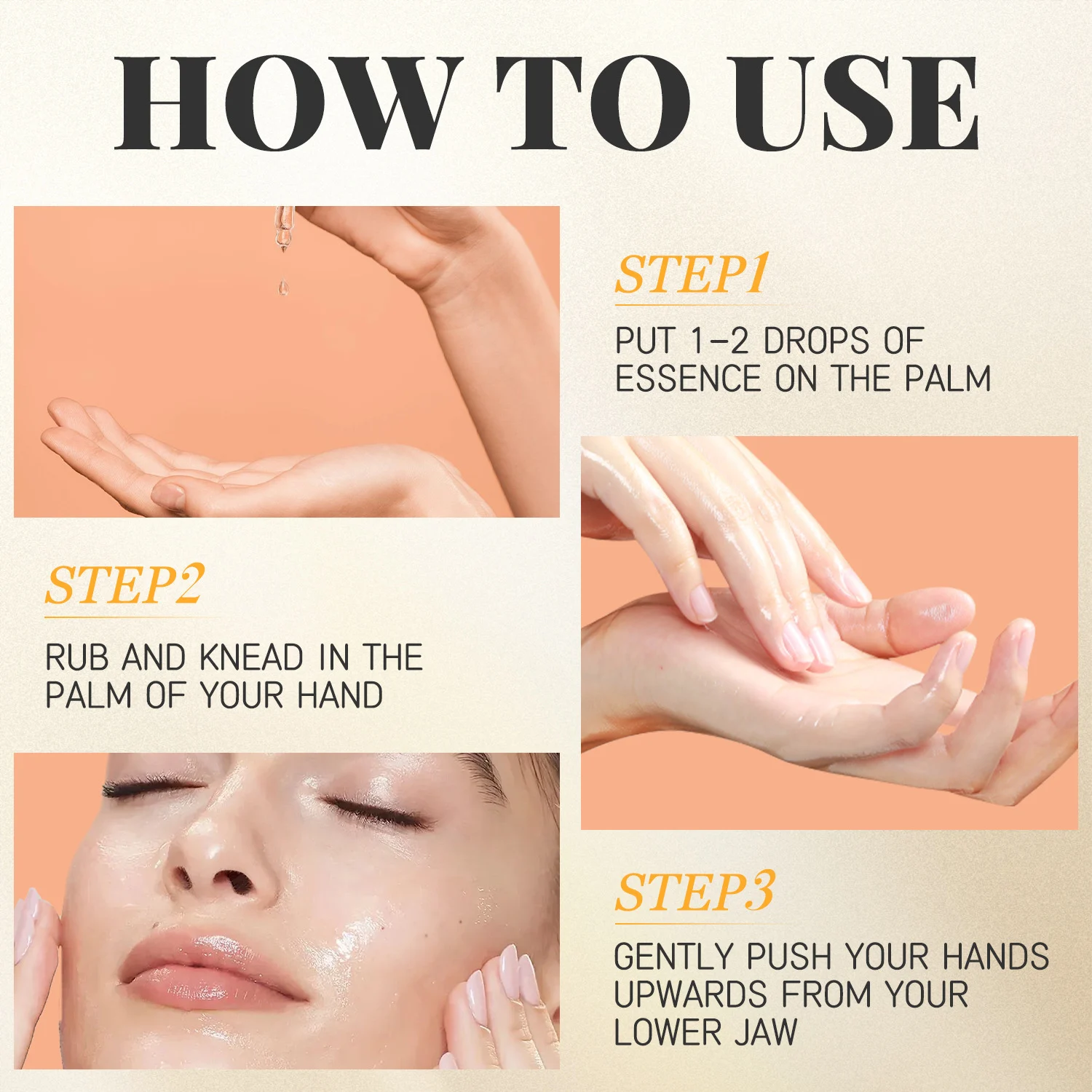 HOW TO USE

STEP1

PUT 1-2 DROPS OF ESSENCE ON THE PALM

STEP2

RUB AND KNEAD IN THE PALM OF YOUR HAND

STEP3

GENTLY PUSH YOUR HANDS UPWARDS FROM YOUR LOWER JAW