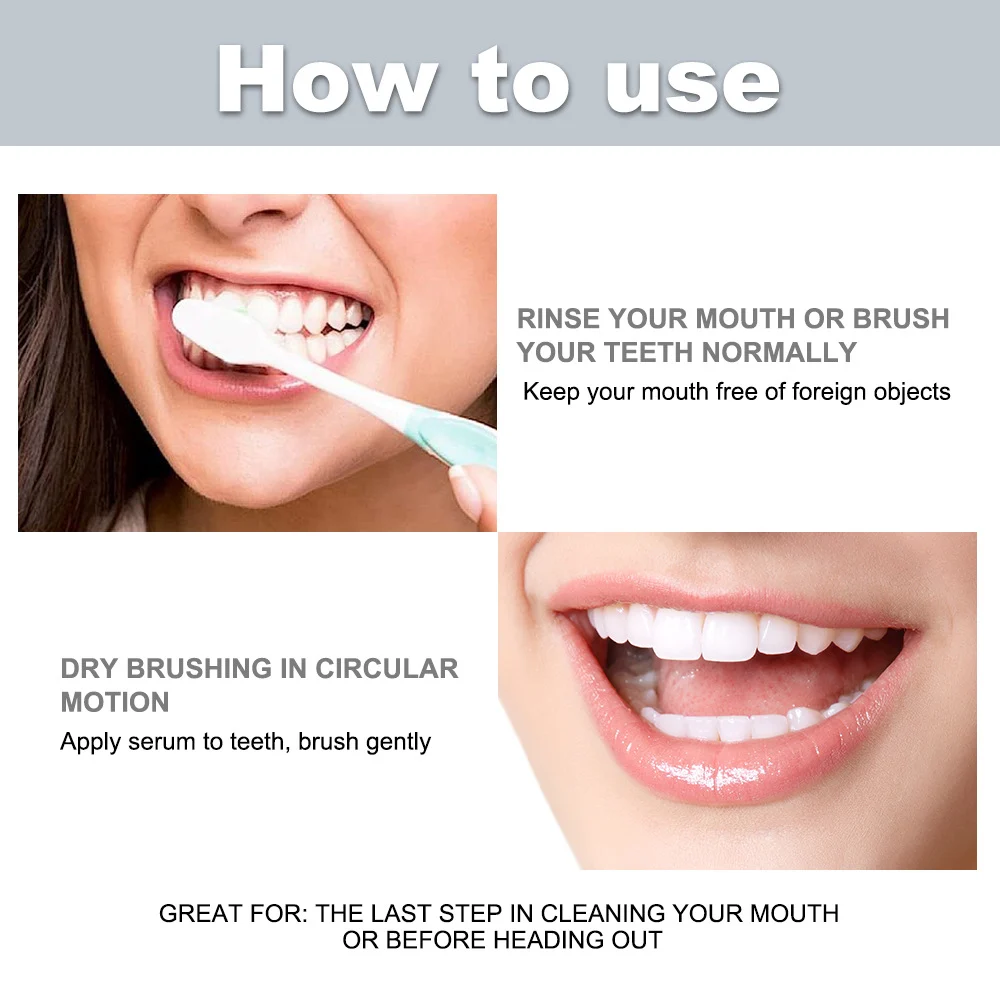 How to use

RINSE YOUR MOUTH OR BRUSH YOUR TEETH NORMALLY
Keep your mouth free of foreign objects

DRY BRUSHING IN CIRCULAR MOTION
Apply serum to teeth, brush gently

GREAT FOR: THE LAST STEP IN CLEANING YOUR MOUTH OR BEFORE HEADING OUT