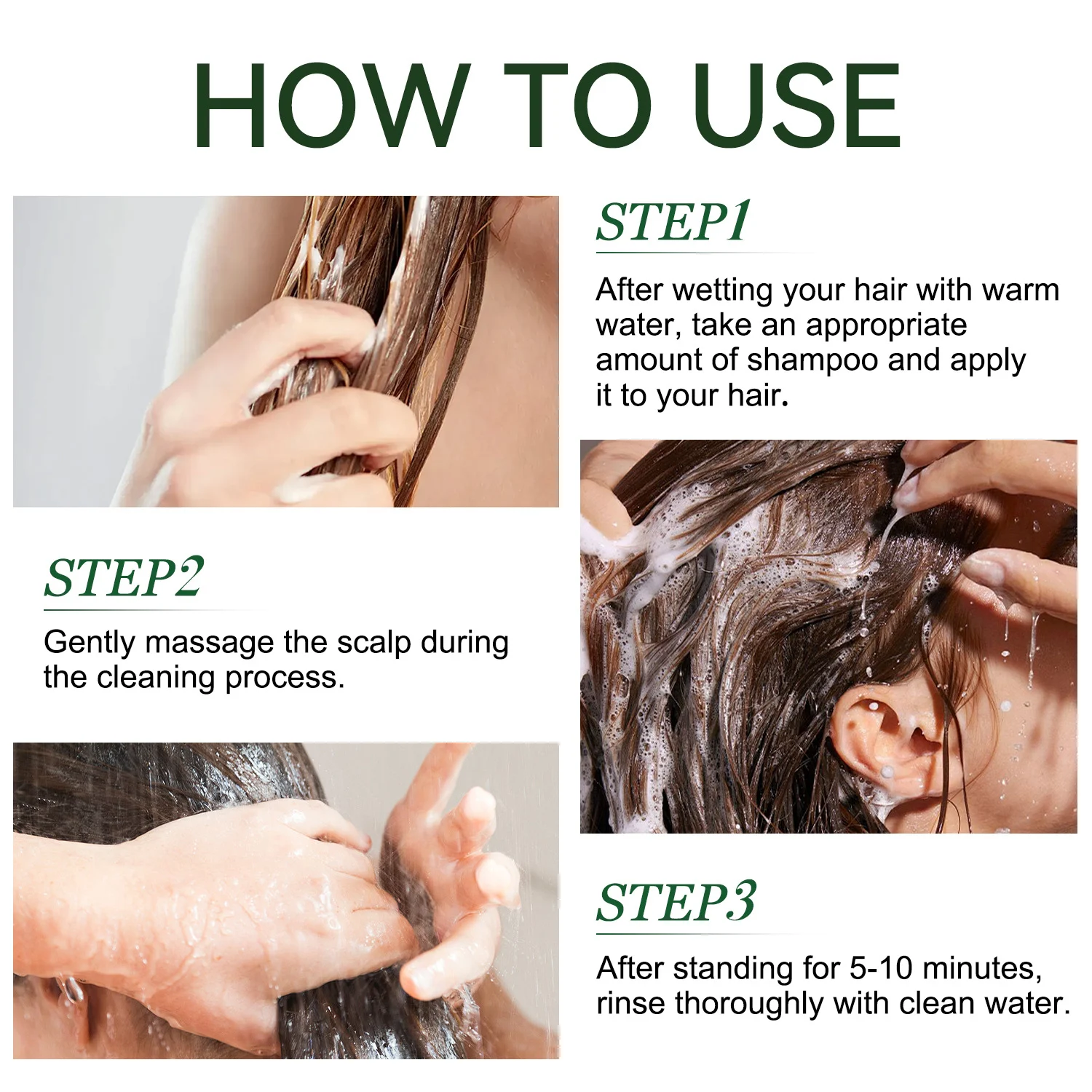 HOW TO USE

STEP1

After wetting your hair with warm water, take an appropriate amount of shampoo and apply it to your hair.

STEP2

Gently massage the scalp during the cleaning process.

STEP3

After standing for 5-10 minutes, rinse thoroughly with clean water.