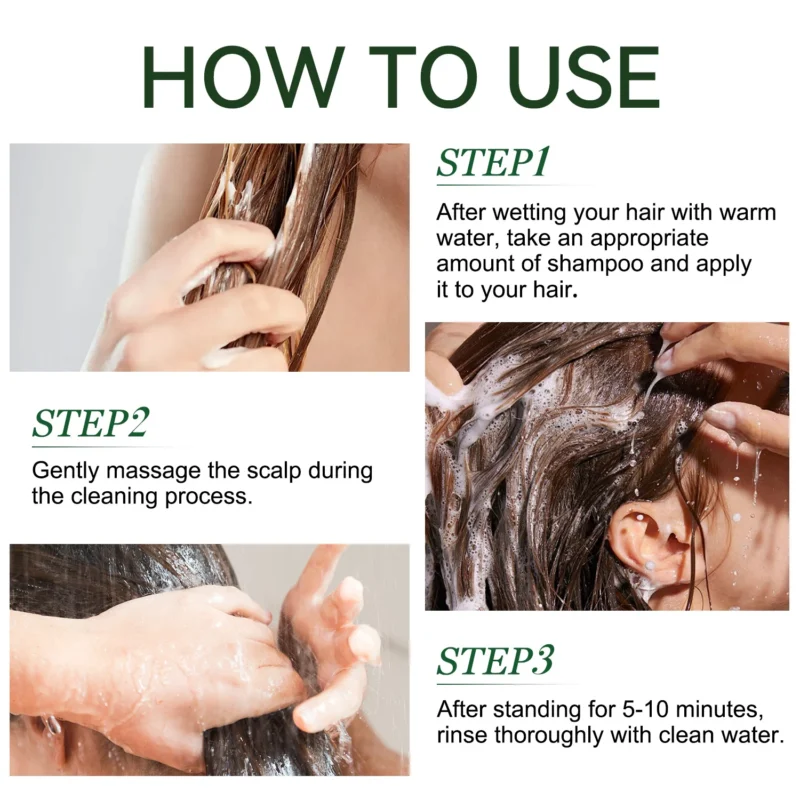 HOW TO USE

STEP1

After wetting your hair with warm water, take an appropriate amount of shampoo and apply it to your hair.

STEP2

Gently massage the scalp during the cleaning process.

STEP3

After standing for 5-10 minutes, rinse thoroughly with clean water.