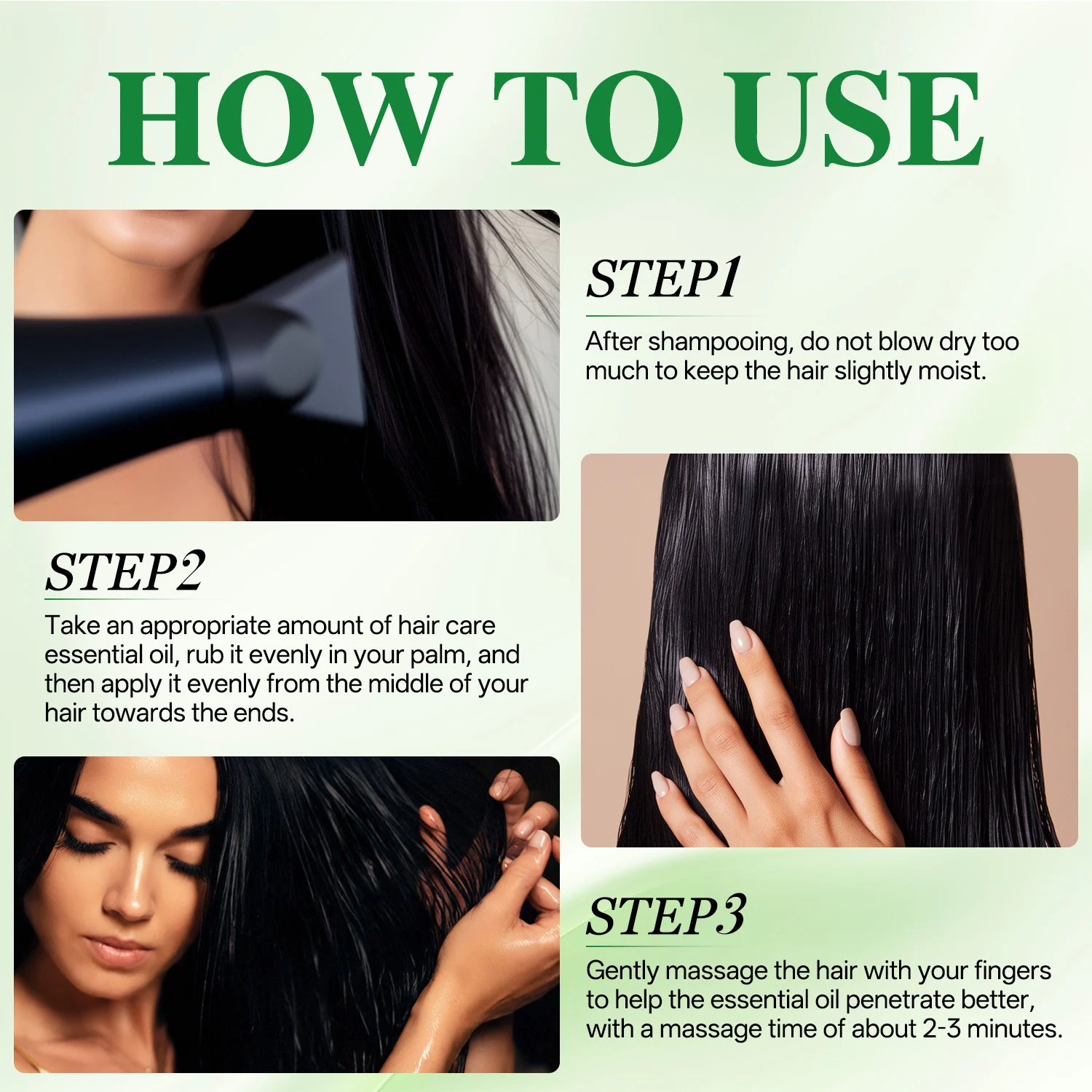 HOW TO USE

STEP1

After shampooing, do not blow dry too much to keep the hair slightly moist.

STEP2

Take an appropriate amount of hair care essential oil, rub it evenly in your palm, and then apply it evenly from the middle of your hair towards the ends.

STEP3

Gently massage the hair with your fingers to help the essential oil penetrate better, with a massage time of about 2-3 minutes.