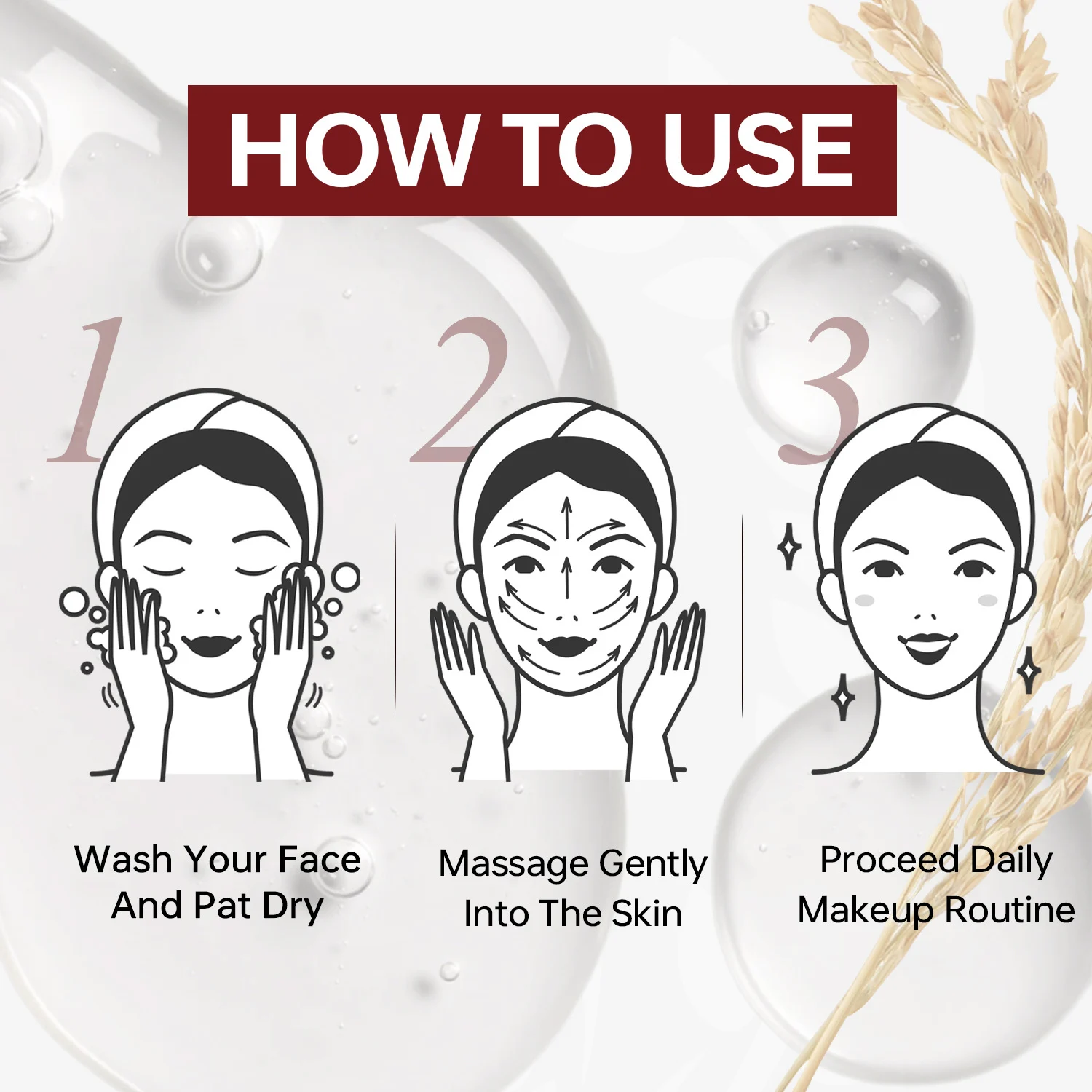 HOW TO USE

1

Wash Your Face And Pat Dry

2

Massage Gently Into The Skin

3

Proceed Daily Makeup Routine