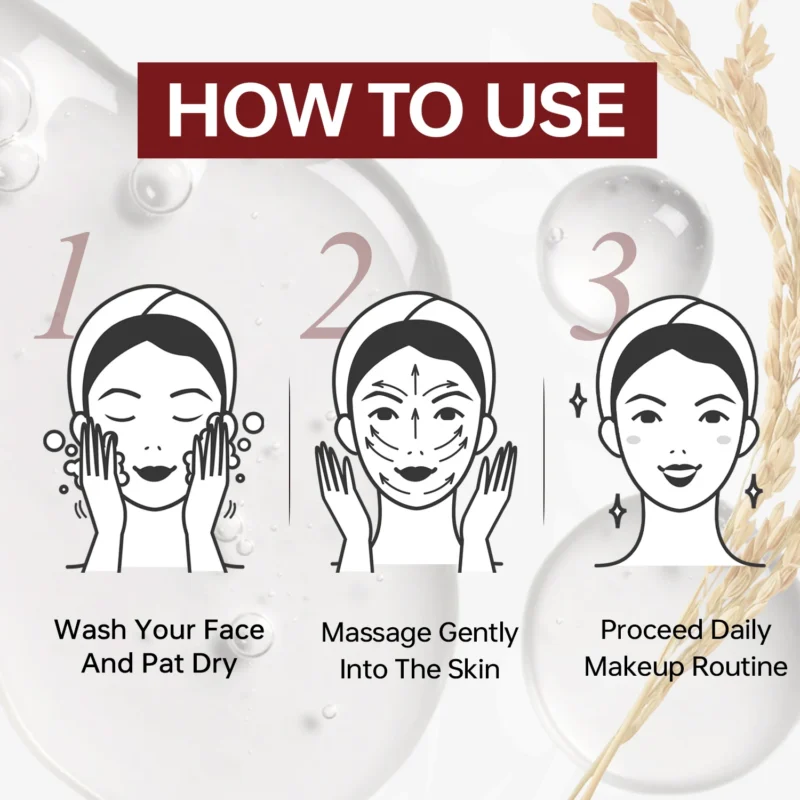 HOW TO USE

1

Wash Your Face And Pat Dry

2

Massage Gently Into The Skin

3

Proceed Daily Makeup Routine