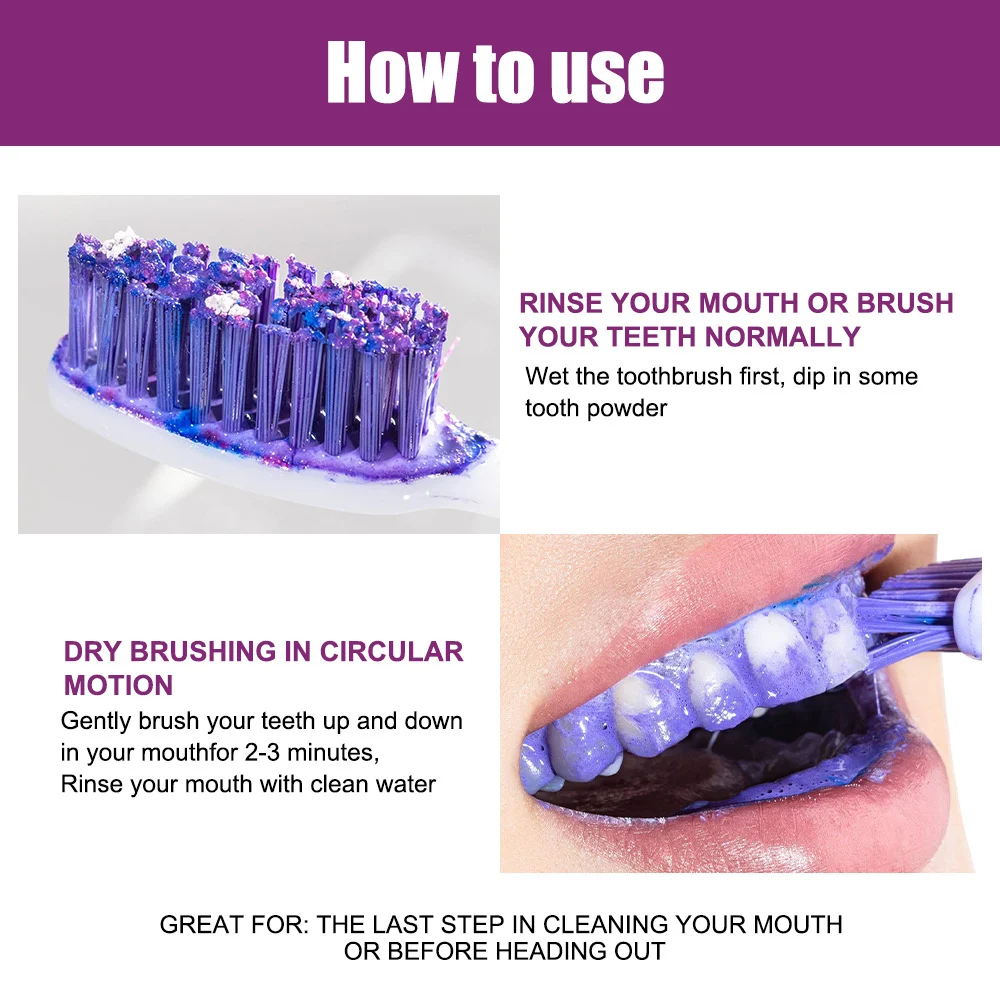 How to use

RINSE YOUR MOUTH OR BRUSH YOUR TEETH NORMALLY

Wet the toothbrush first, dip in some tooth powder

DRY BRUSHING IN CIRCULAR MOTION

Gently brush your teeth up and down in your mouthfor 2-3 minutes, Rinse your mouth with clean water

GREAT FOR: THE LAST STEP IN CLEANING YOUR MOUTH OR BEFORE HEADING OUT