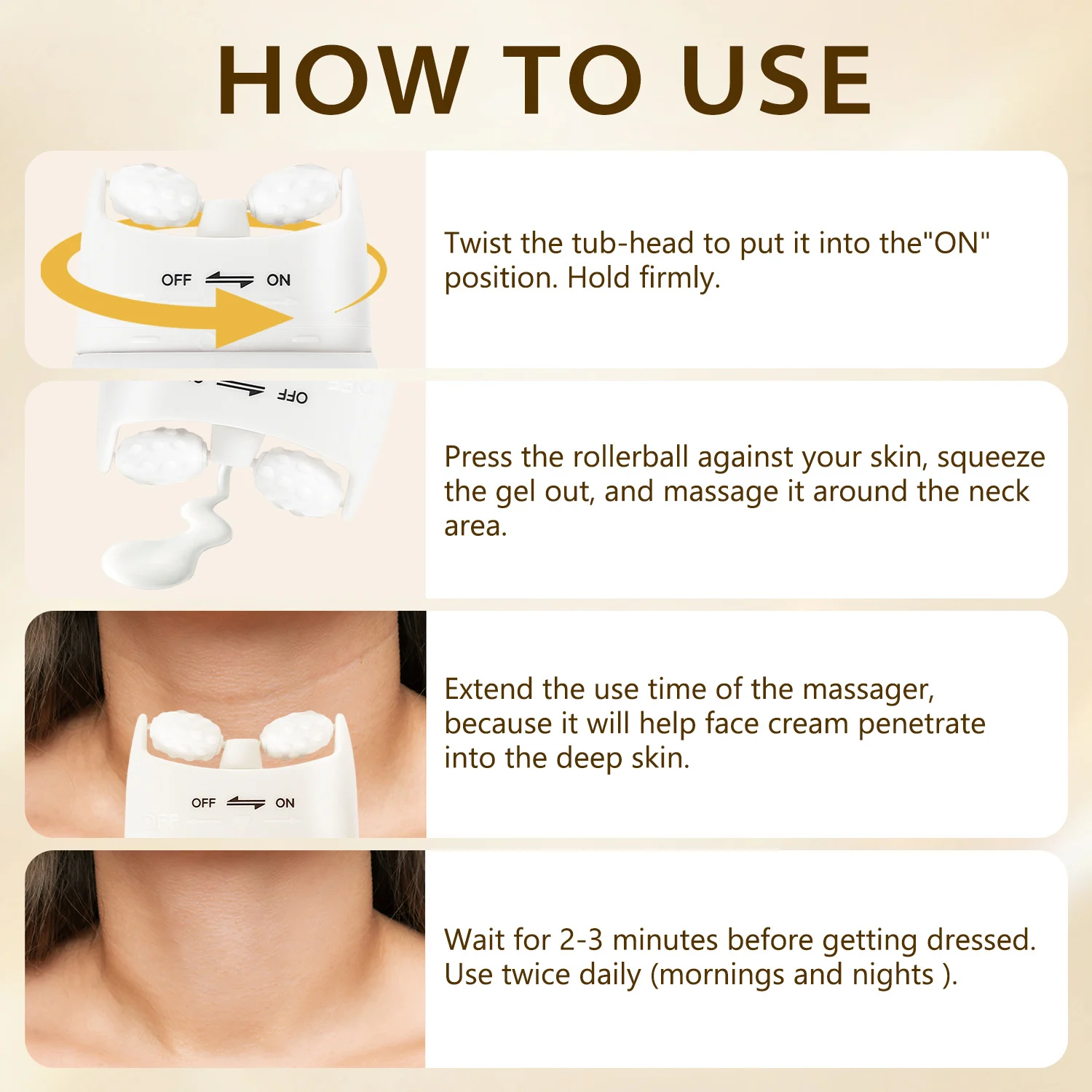 HOW TO USE

OFF ON

Twist the tub-head to put it into the"ON" position. Hold firmly.

OFF

Press the rollerball against your skin, squeeze the gel out, and massage it around the neck area.

OFF ON

Extend the use time of the massager, because it will help face cream penetrate into the deep skin.

Wait for 2-3 minutes before getting dressed. Use twice daily (mornings and nights ).