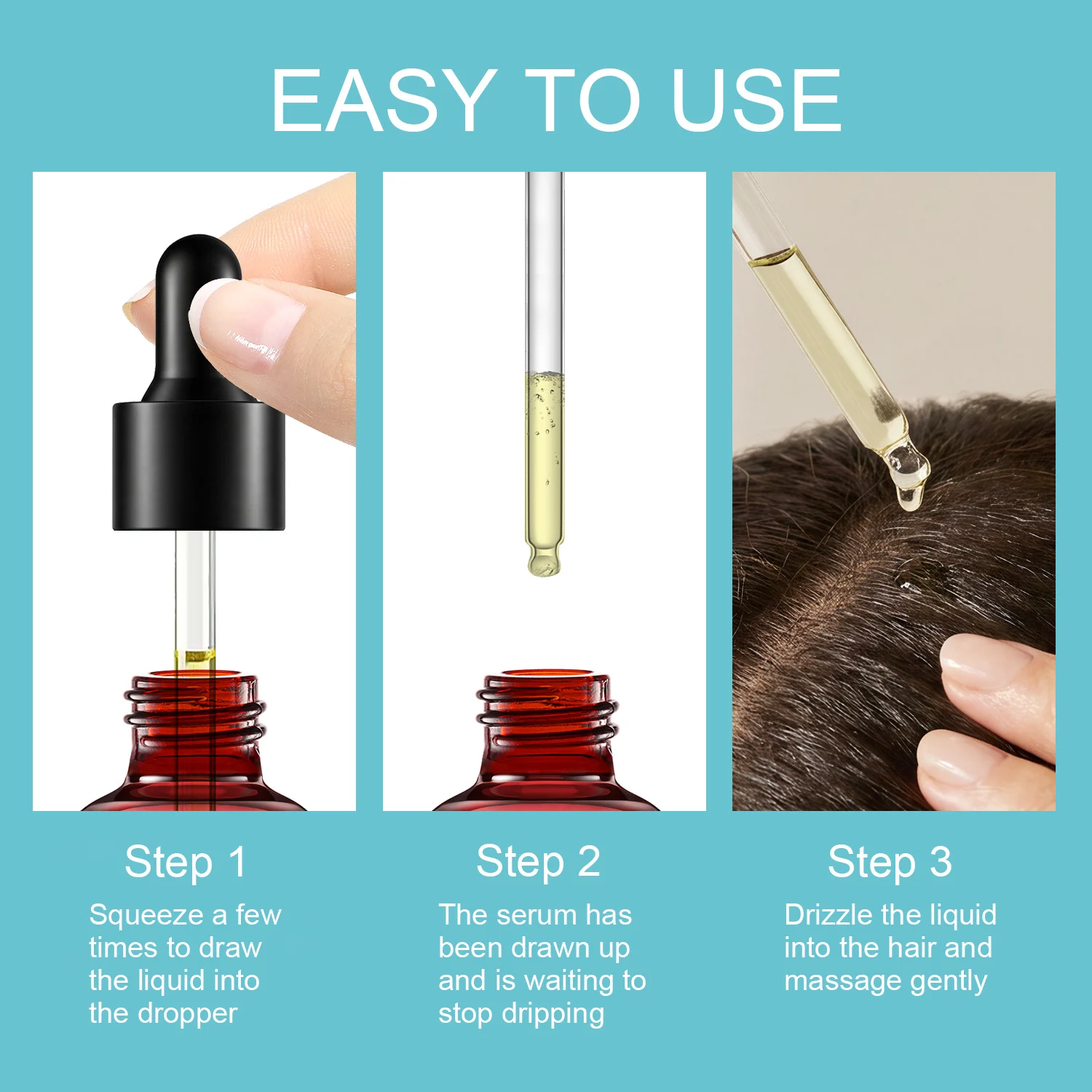 EASY TO USE

Step 1

Squeeze a few times to draw the liquid into the dropper

Step 2

The serum has been drawn up and is waiting to stop dripping

Step 3

Drizzle the liquid into the hair and massage gently