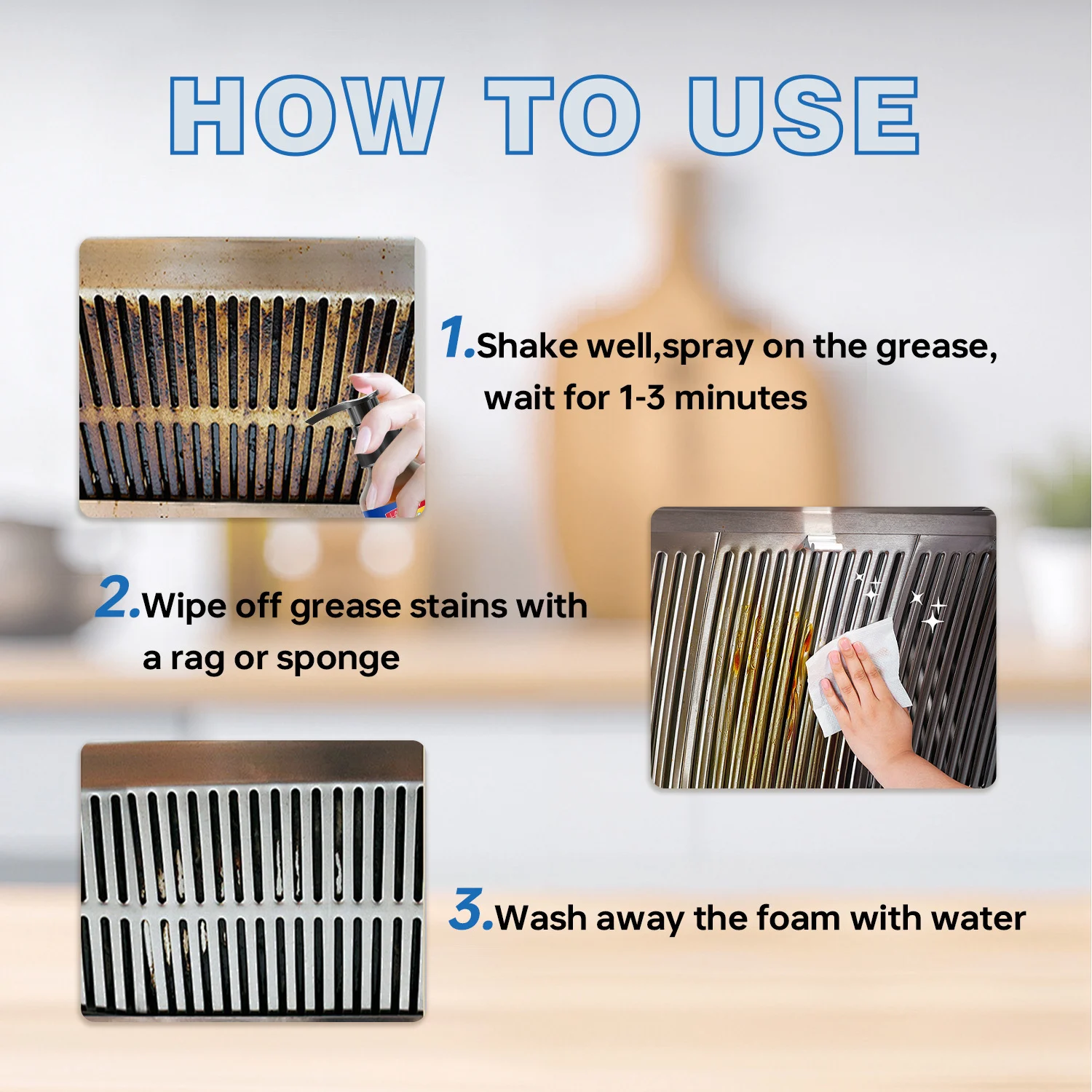 HOW TO USE

1.Shake well,spray on the grease, wait for 1-3 minutes

2.Wipe off grease stains with a rag or sponge

3.Wash away the foam with water