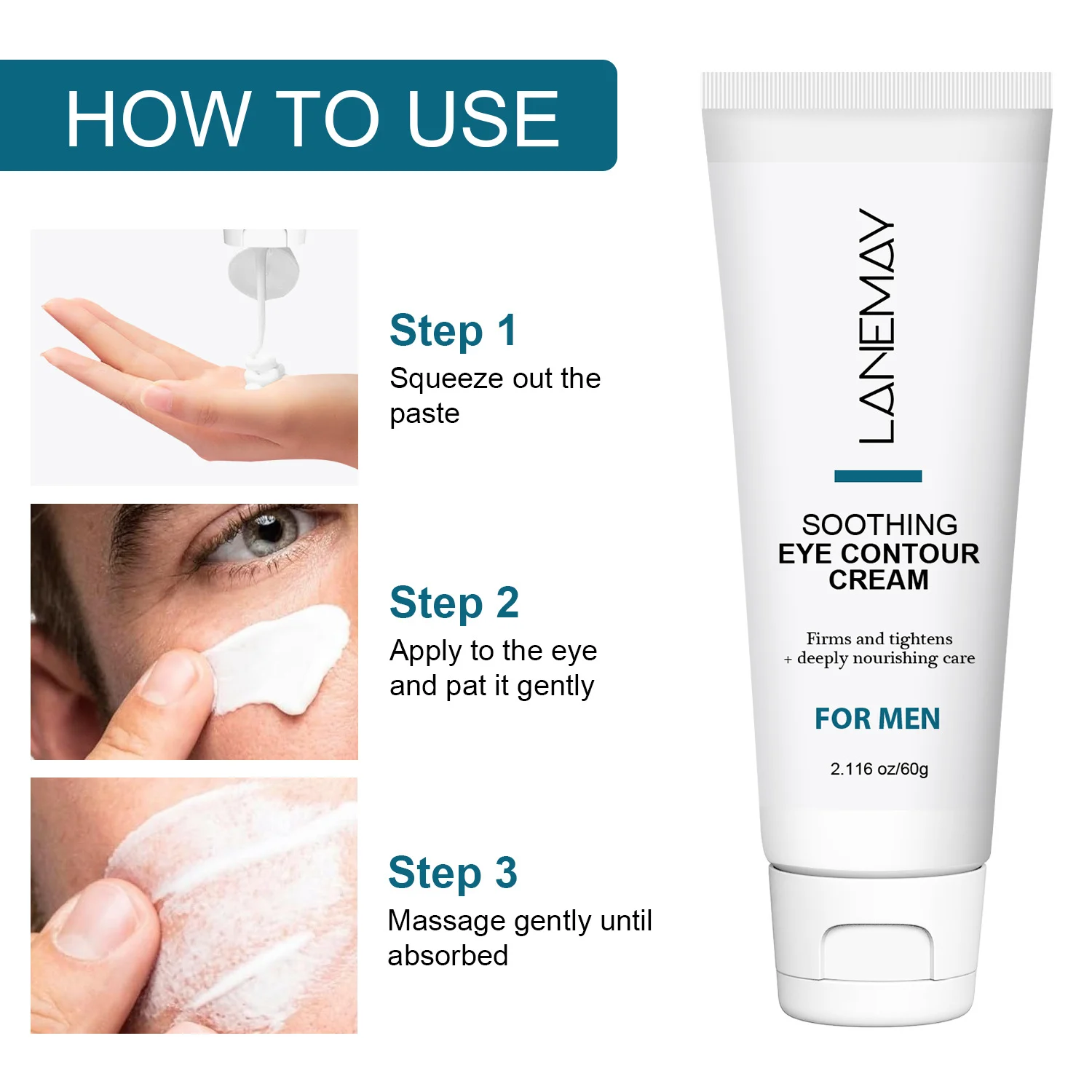 HOW TO USE

Step 1
Squeeze out the paste

Step 2
Apply to the eye and pat it gently

Step 3
Massage gently until absorbed

LANEMAY

SOOTHING
EYE CONTOUR
CREAM

Firms and tightens
+ deeply nourishing care

FOR MEN

2.116 oz/60g