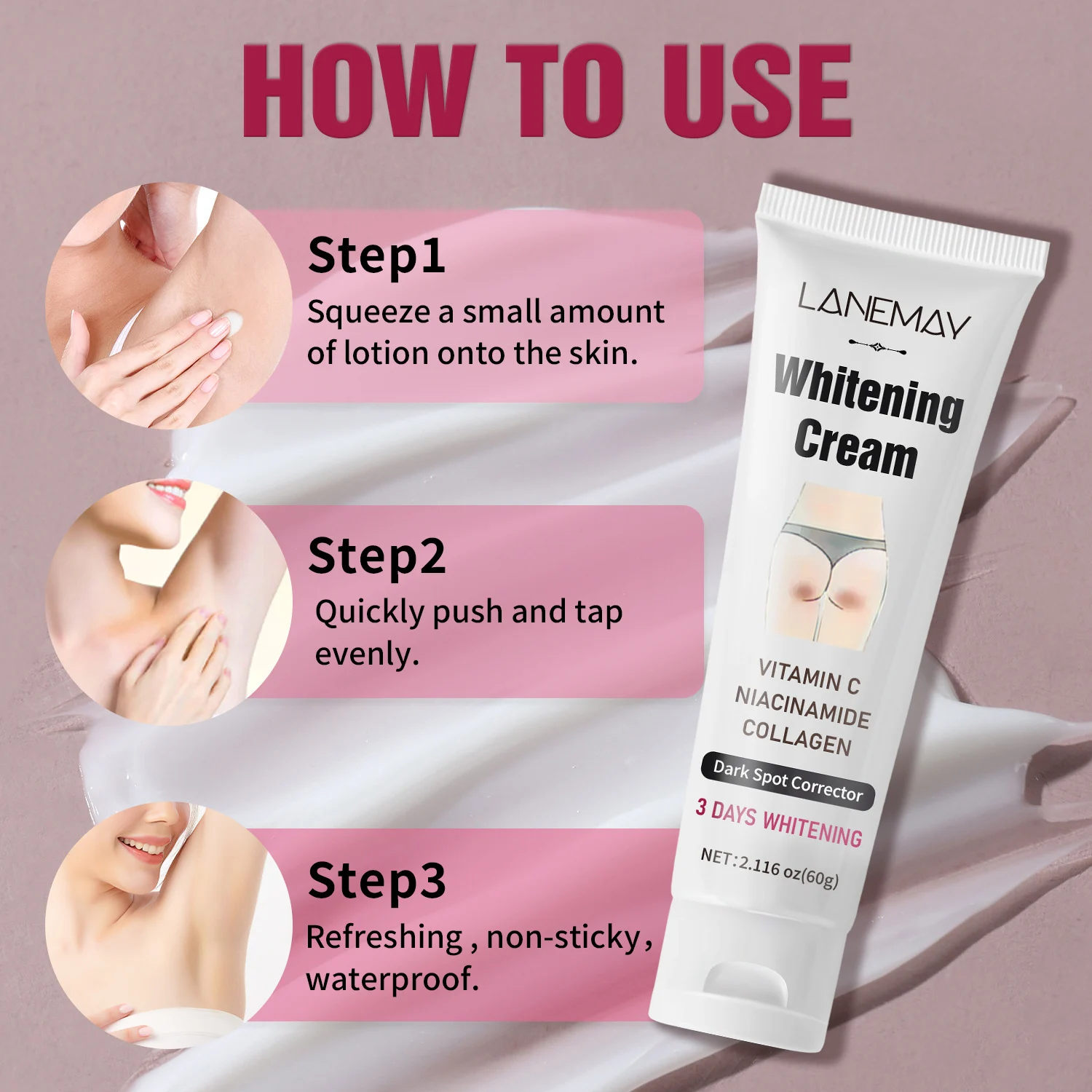 HOW TO USE

Step1
Squeeze a small amount of lotion onto the skin.

Step2
Quickly push and tap evenly.

Step3
Refreshing , non-sticky , waterproof.

LANEMAY

Whitening Cream

VITAMIN C
NIACINAMIDE
COLLAGEN

Dark Spot Corrector

3 DAYS WHITENING

NET:2.116 oz(60g)