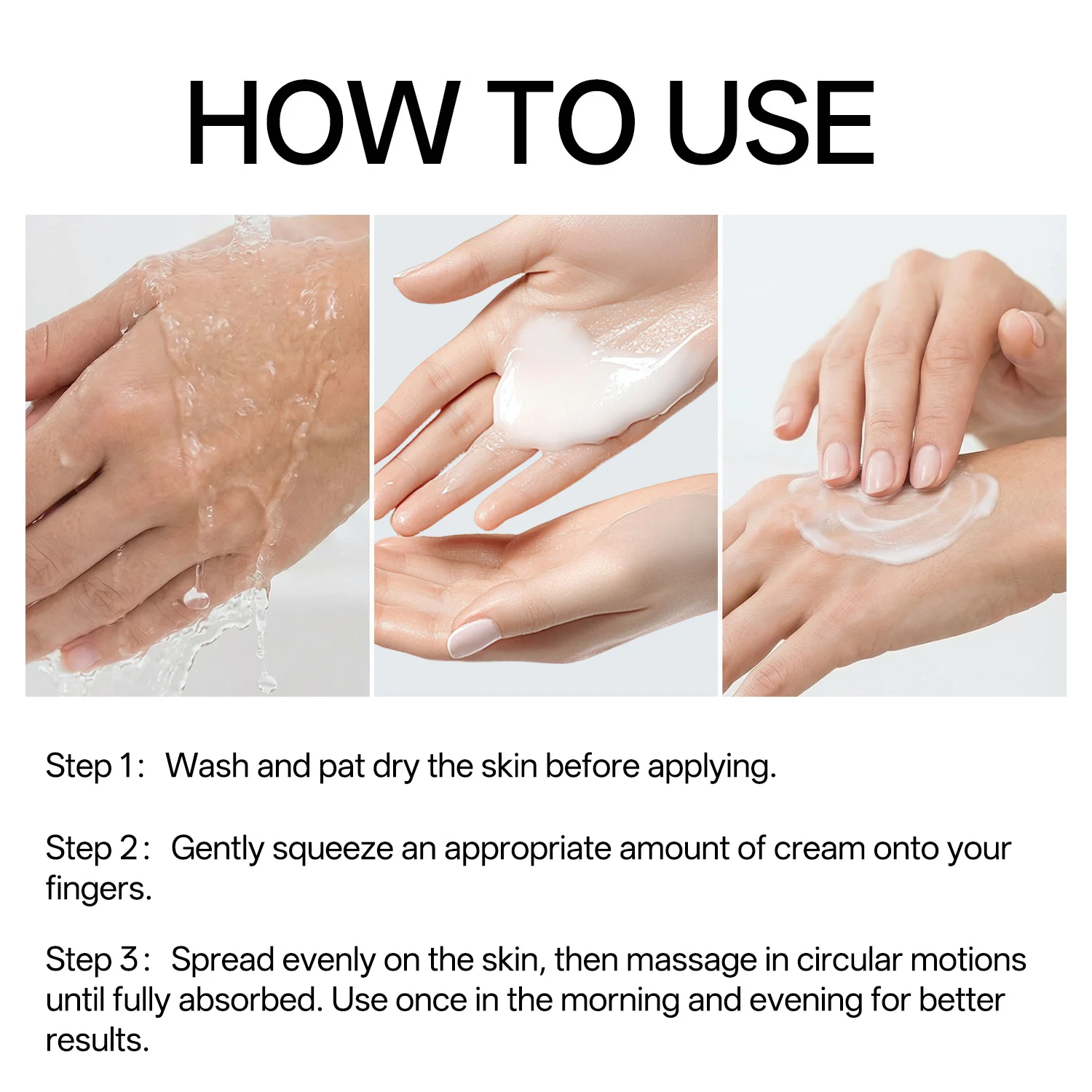 HOW TO USE

Step 1： Wash and pat dry the skin before applying.

Step 2： Gently squeeze an appropriate amount of cream onto your fingers.

Step 3： Spread evenly on the skin, then massage in circular motions until fully absorbed. Use once in the morning and evening for better results.