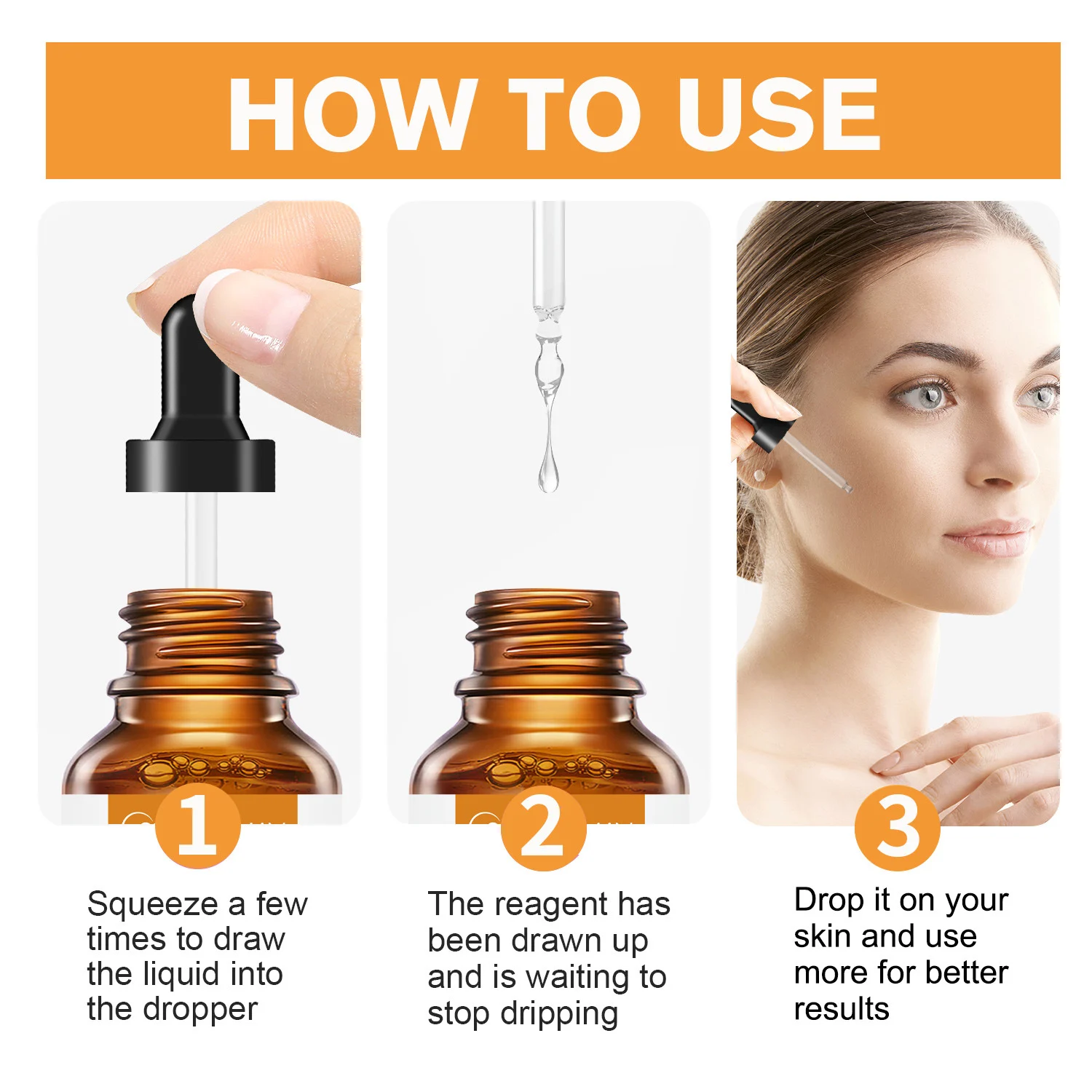 HOW TO USE

1

Squeeze a few times to draw the liquid into the dropper

2

The reagent has been drawn up and is waiting to stop dripping

3

Drop it on your skin and use more for better results