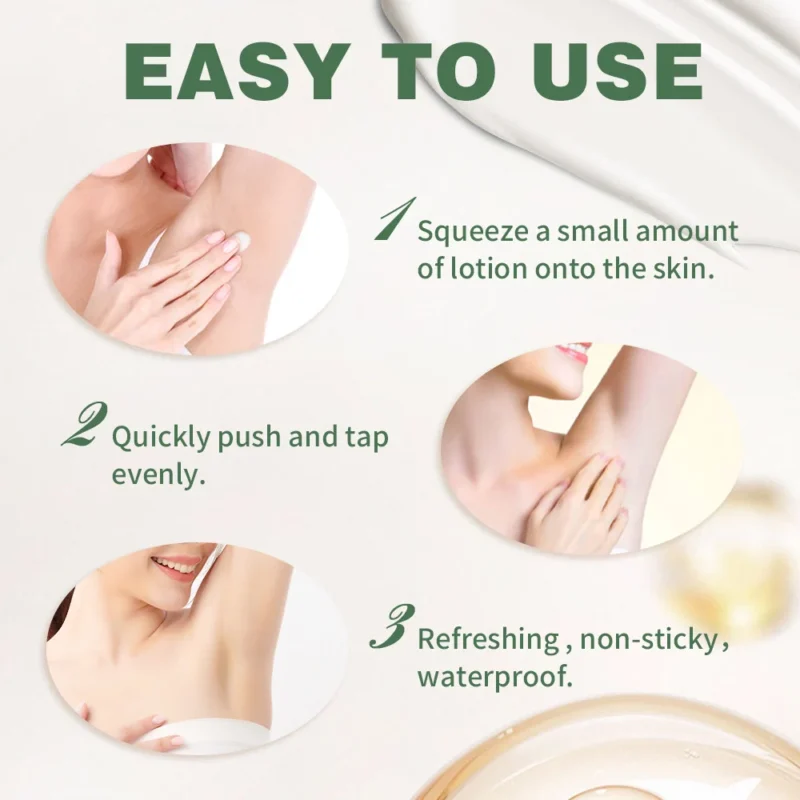 EASY TO USE

1 Squeeze a small amount of lotion onto the skin.

2 Quickly push and tap evenly.

3 Refreshing , non-sticky , waterproof.