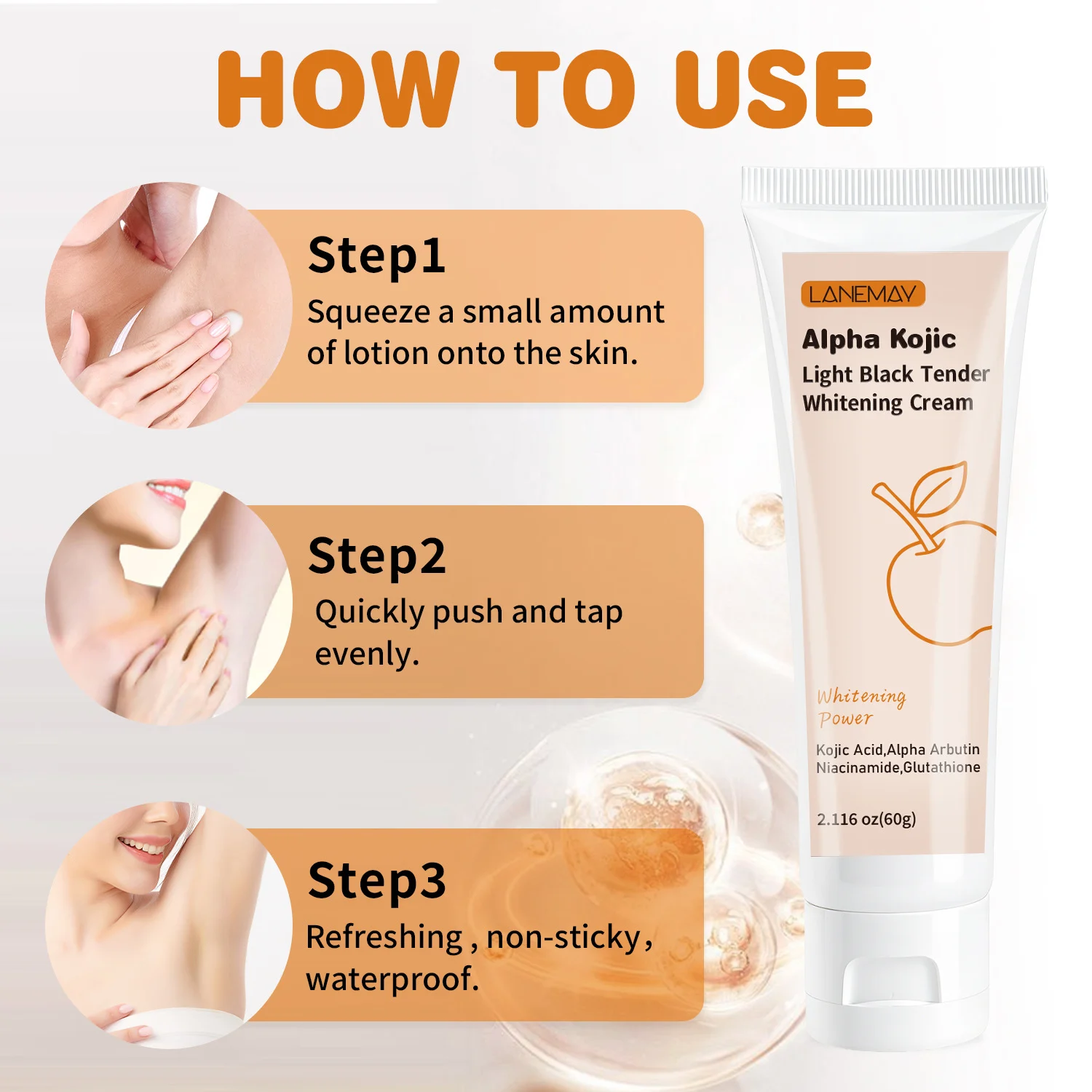 HOW TO USE

Step1
Squeeze a small amount of lotion onto the skin.

Step2
Quickly push and tap evenly.

Step3
Refreshing , non-sticky , waterproof.

LANEMAY
Alpha Kojic
Light Black Tender
Whitening Cream

Whitening Power

Kojic Acid,Alpha Arbutin
Niacinamide,Glutathione

2.116 oz(60g)