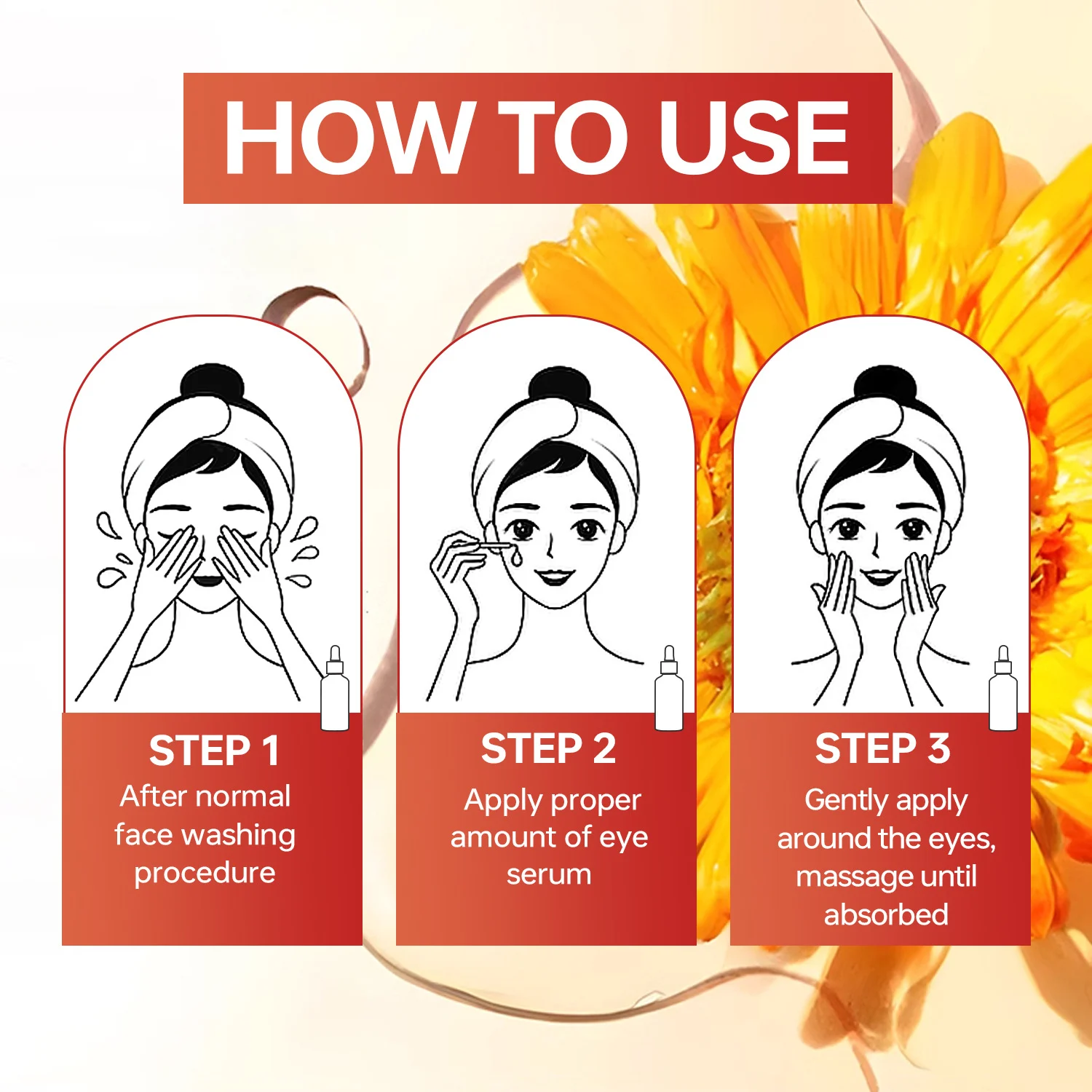 HOW TO USE

STEP 1
After normal face washing procedure

STEP 2
Apply proper amount of eye serum

STEP 3
Gently apply around the eyes, massage until absorbed