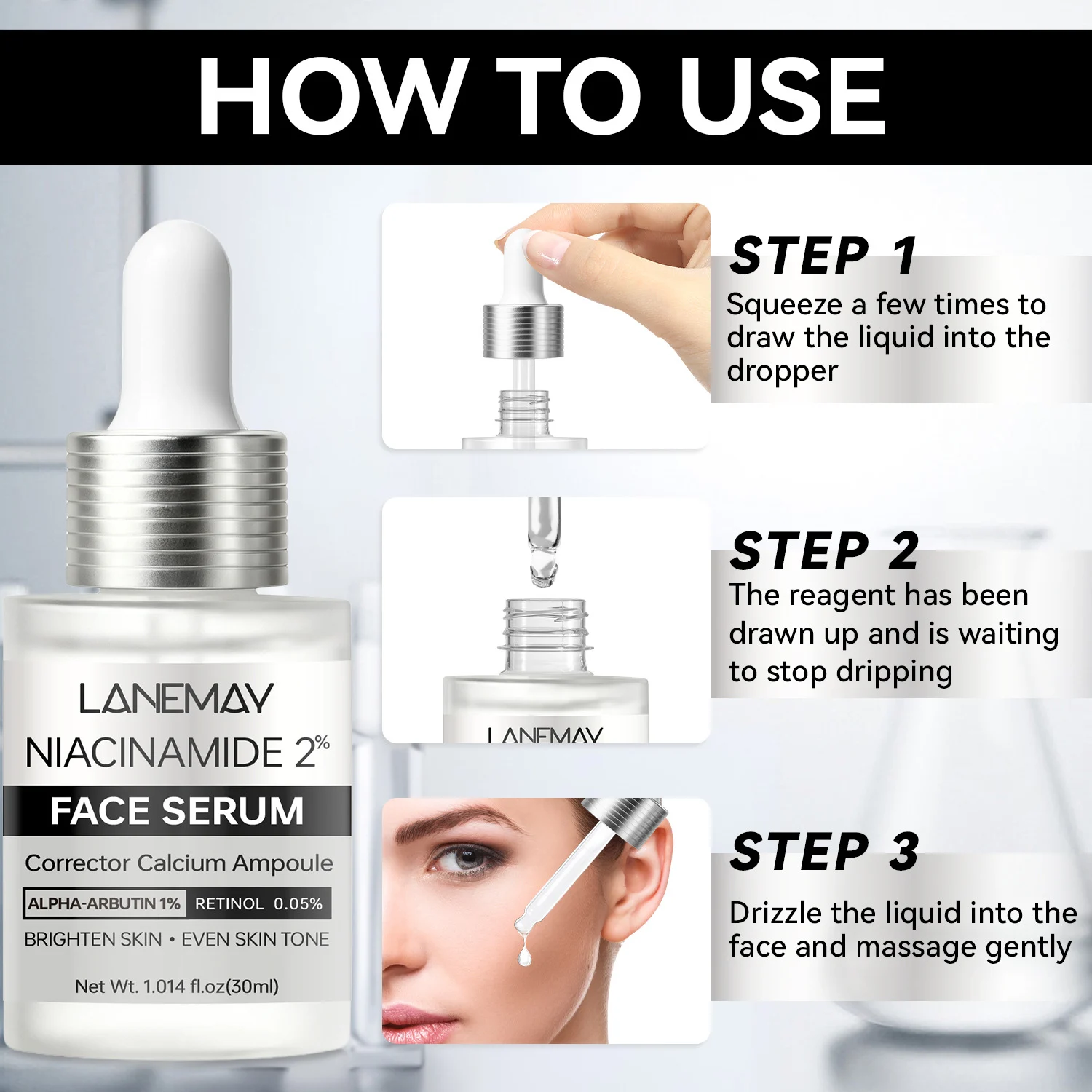 HOW TO USE

LANEMAY
NIACINAMIDE 2%
FACE SERUM
Corrector Calcium Ampoule
ALPHA-ARBUTIN 1% RETINOL 0.05%
BRIGHTEN SKIN • EVEN SKIN TONE
Net Wt. 1.014 fl.oz(30ml)

STEP 1
Squeeze a few times to draw the liquid into the dropper

LANEMAY

STEP 2
The reagent has been drawn up and is waiting to stop dripping

STEP 3
Drizzle the liquid into the face and massage gently