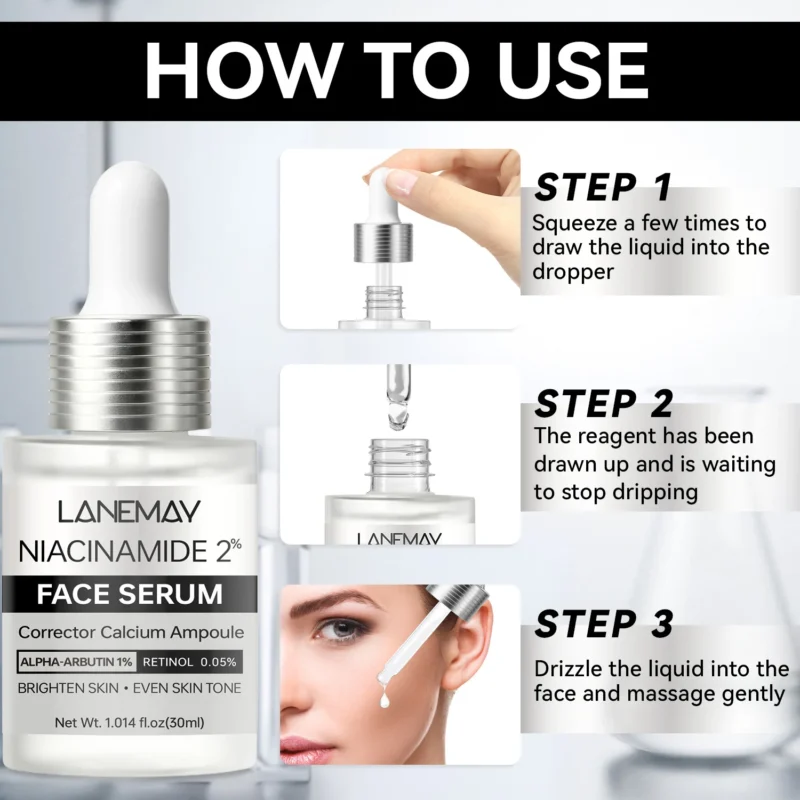 HOW TO USE

LANEMAY
NIACINAMIDE 2%
FACE SERUM
Corrector Calcium Ampoule
ALPHA-ARBUTIN 1% RETINOL 0.05%
BRIGHTEN SKIN • EVEN SKIN TONE
Net Wt. 1.014 fl.oz(30ml)

STEP 1
Squeeze a few times to draw the liquid into the dropper

STEP 2
The reagent has been drawn up and is waiting to stop dripping

LANEMAY

STEP 3
Drizzle the liquid into the face and massage gently