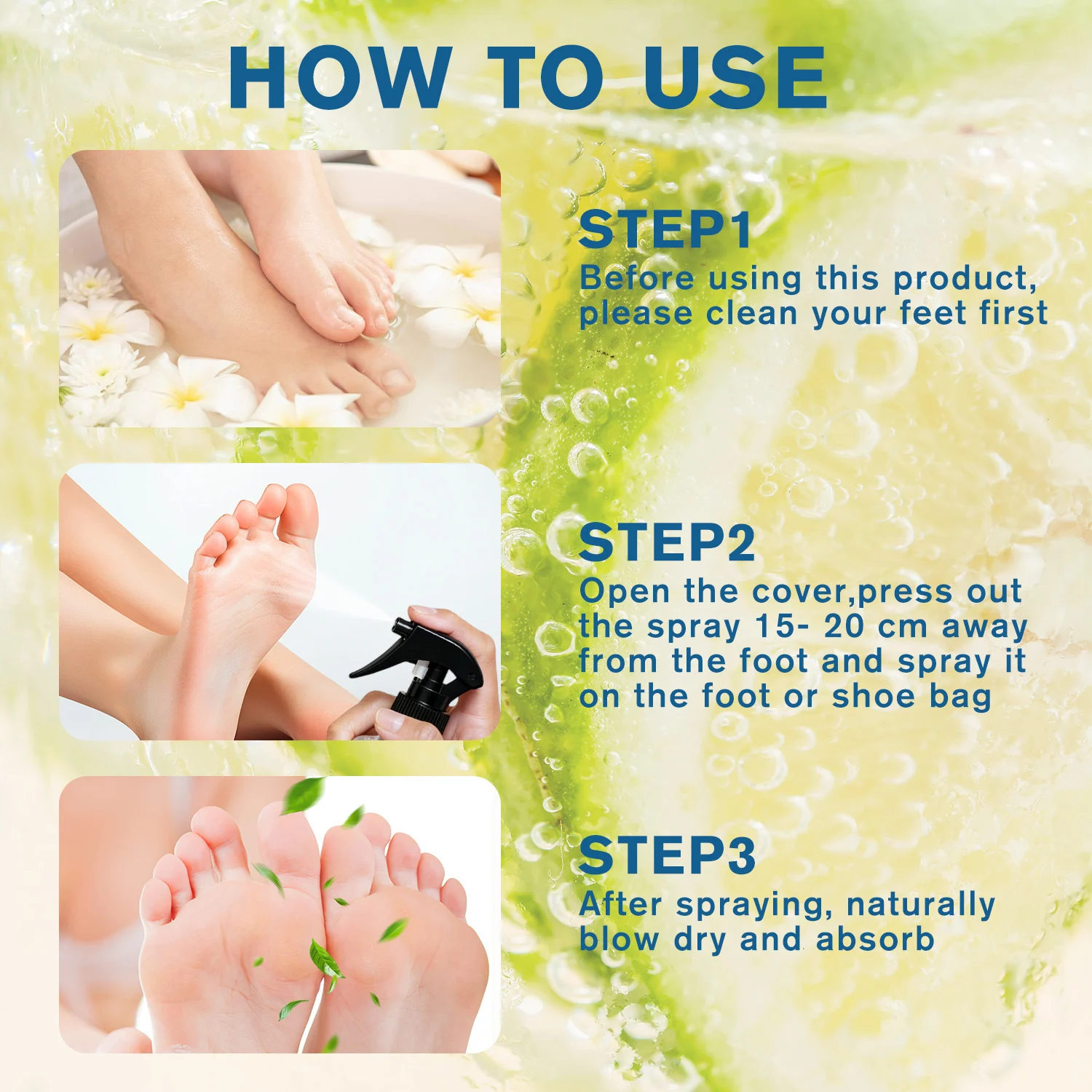 HOW TO USE

STEP1
Before using this product, please clean your feet first

STEP2
Open the cover,press out the spray 15- 20 cm away from the foot and spray it on the foot or shoe bag

STEP3
After spraying, naturally blow dry and absorb