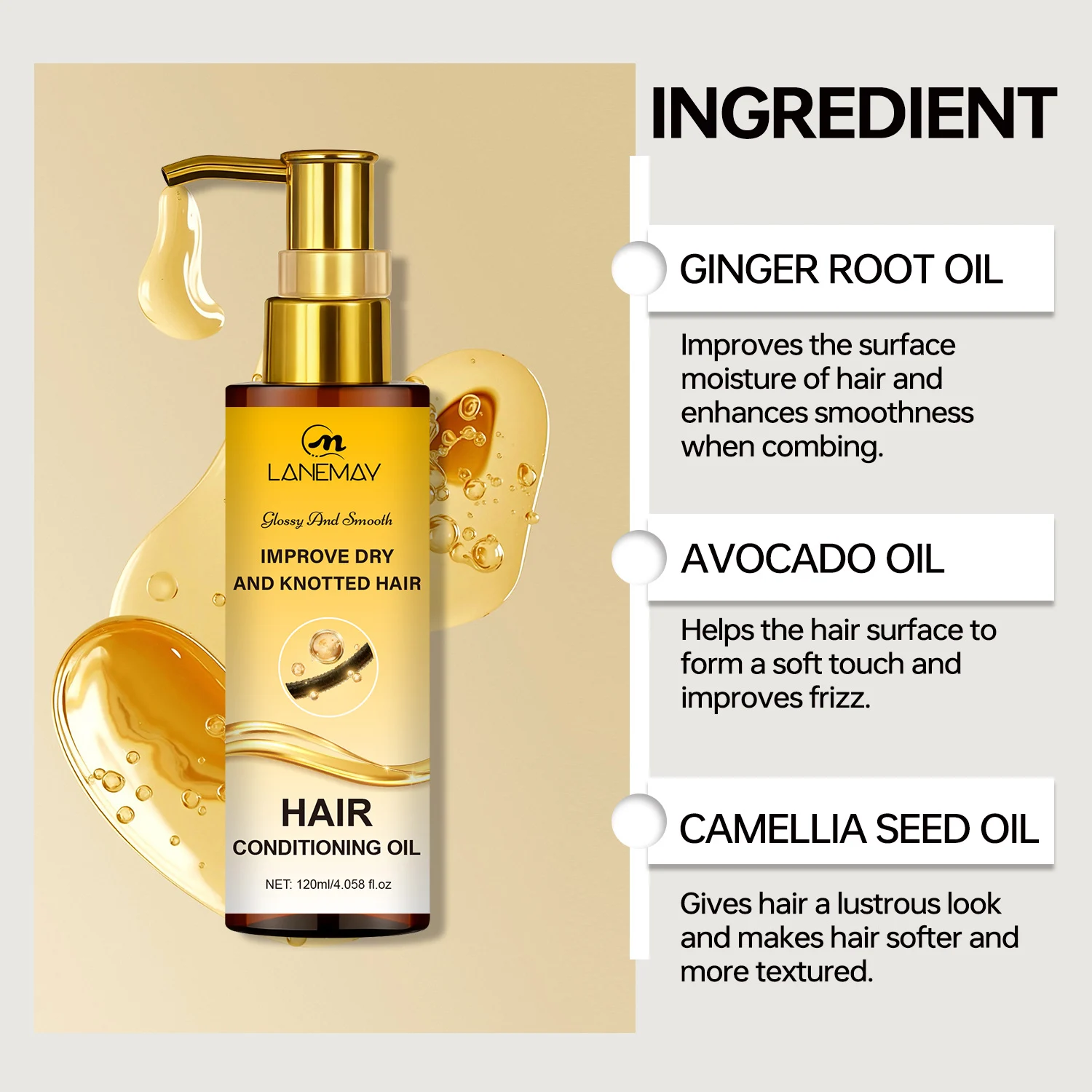 LANEMAY

Glossy And Smooth

IMPROVE DRY AND KNOTTED HAIR

HAIR
CONDITIONING OIL

NET: 120ml/4.058 fl.oz

INGREDIENT

GINGER ROOT OIL

Improves the surface moisture of hair and enhances smoothness when combing.

AVOCADO OIL

Helps the hair surface to form a soft touch and improves frizz.

CAMELLIA SEED OIL

Gives hair a lustrous look and makes hair softer and more textured.