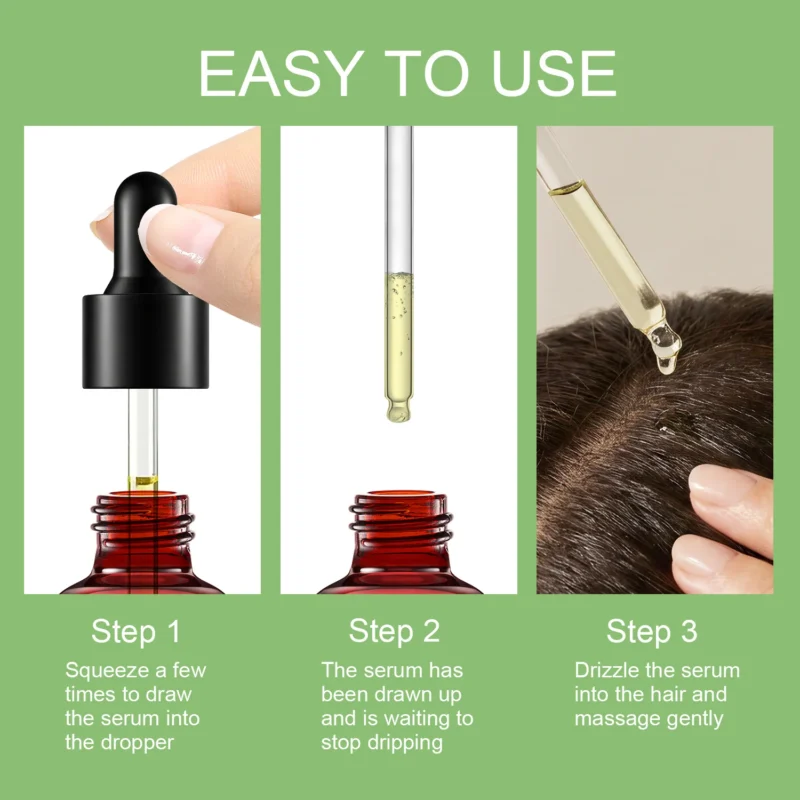 EASY TO USE

Step 1
Squeeze a few times to draw the serum into the dropper

Step 2
The serum has been drawn up and is waiting to stop dripping

Step 3
Drizzle the serum into the hair and massage gently