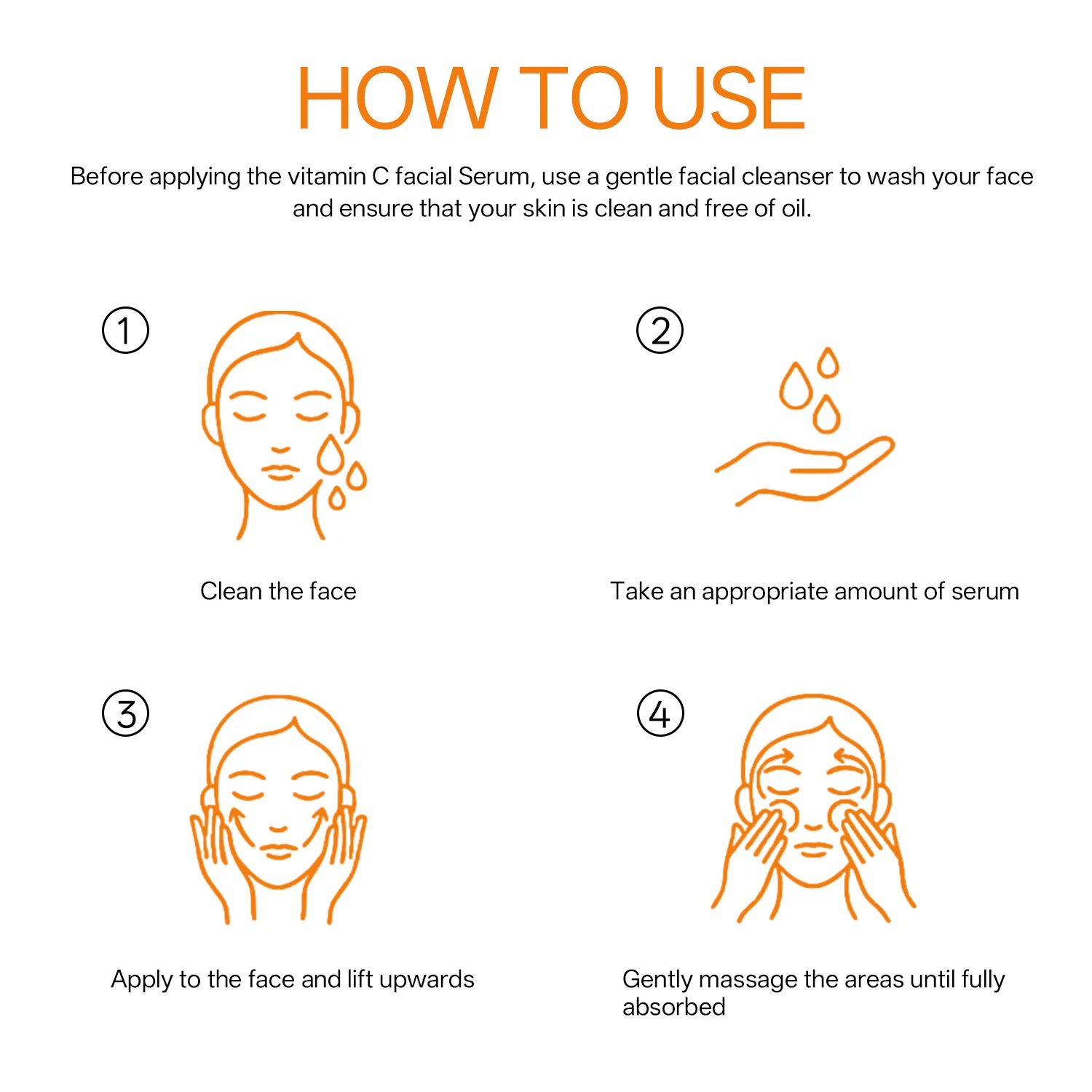 HOW TO USE

Before applying the vitamin C facial Serum, use a gentle facial cleanser to wash your face and ensure that your skin is clean and free of oil.

①

Clean the face

②

Take an appropriate amount of serum

③

Apply to the face and lift upwards

④

Gently massage the areas until fully absorbed