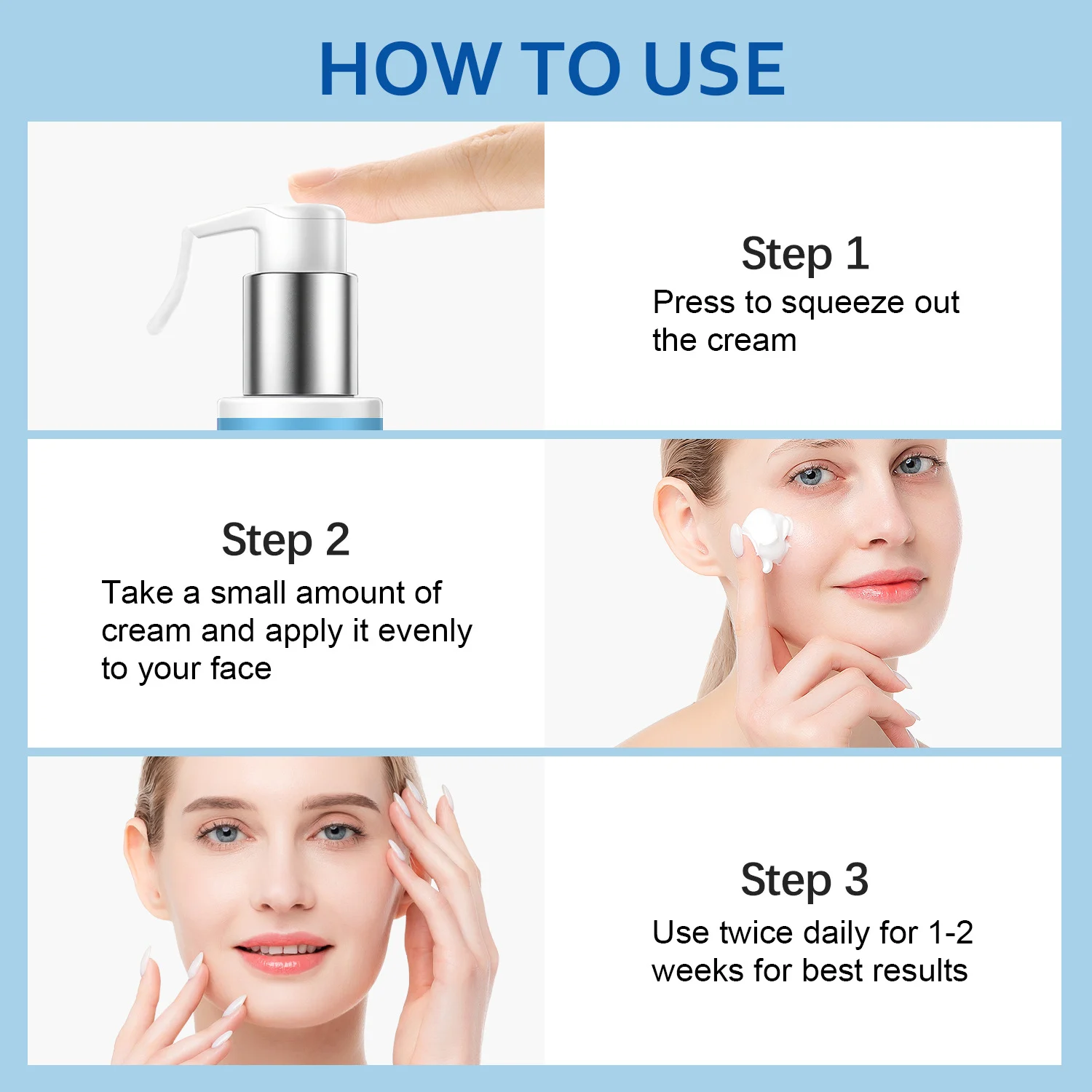 HOW TO USE

Step 1
Press to squeeze out the cream

Step 2
Take a small amount of cream and apply it evenly to your face

Step 3
Use twice daily for 1-2 weeks for best results