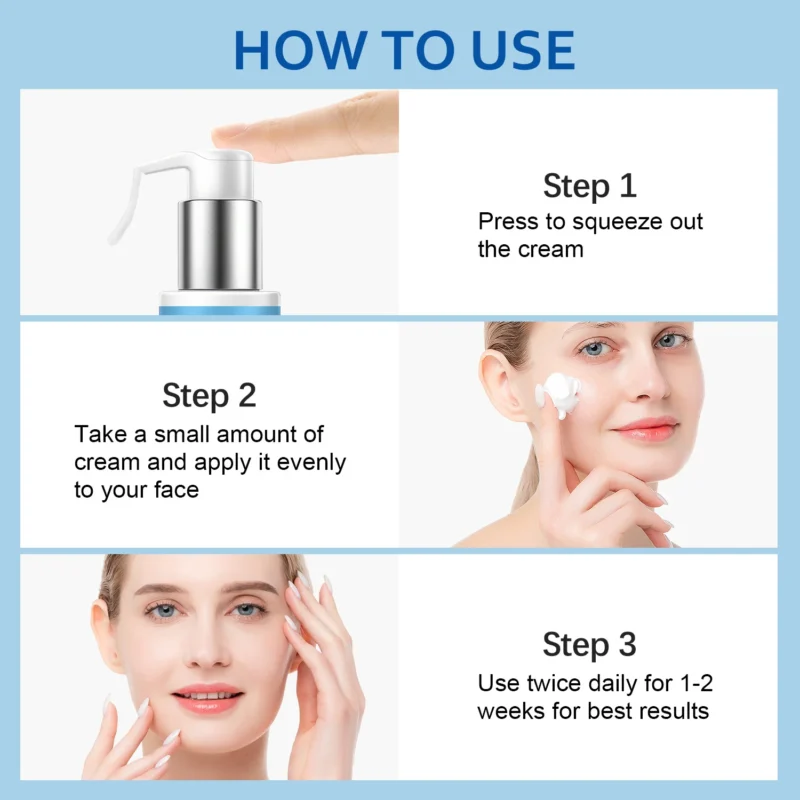 HOW TO USE

Step 1
Press to squeeze out the cream

Step 2
Take a small amount of cream and apply it evenly to your face

Step 3
Use twice daily for 1-2 weeks for best results