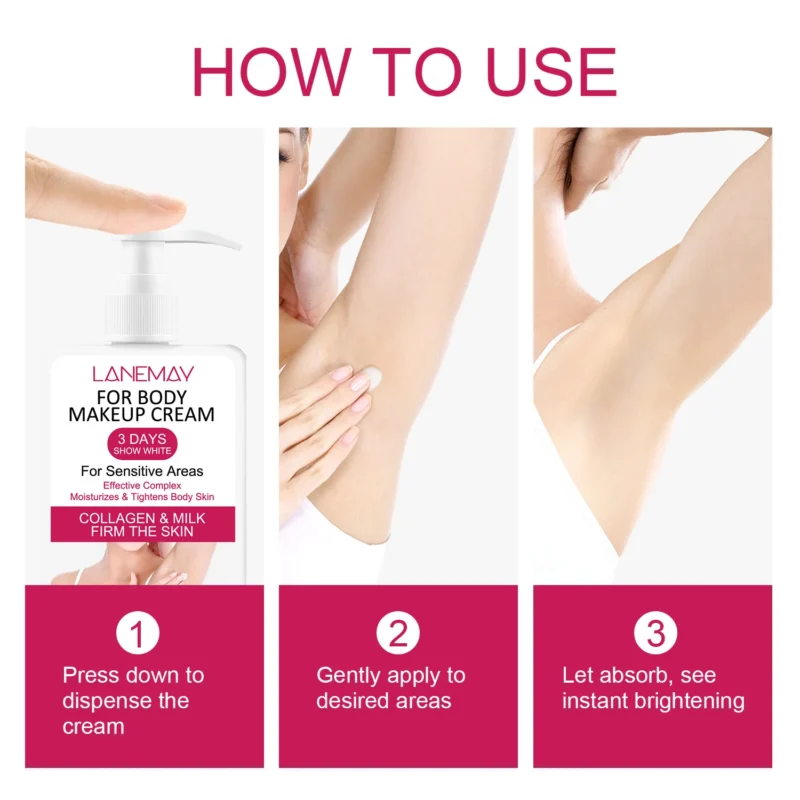 HOW TO USE

LANEMAY
FOR BODY MAKEUP CREAM
3 DAYS SHOW WHITE
For Sensitive Areas
Effective Complex
Moisturizes & Tightens Body Skin
COLLAGEN & MILK FIRM THE SKIN

1
Press down to dispense the cream

2
Gently apply to desired areas

3
Let absorb, see instant brightening