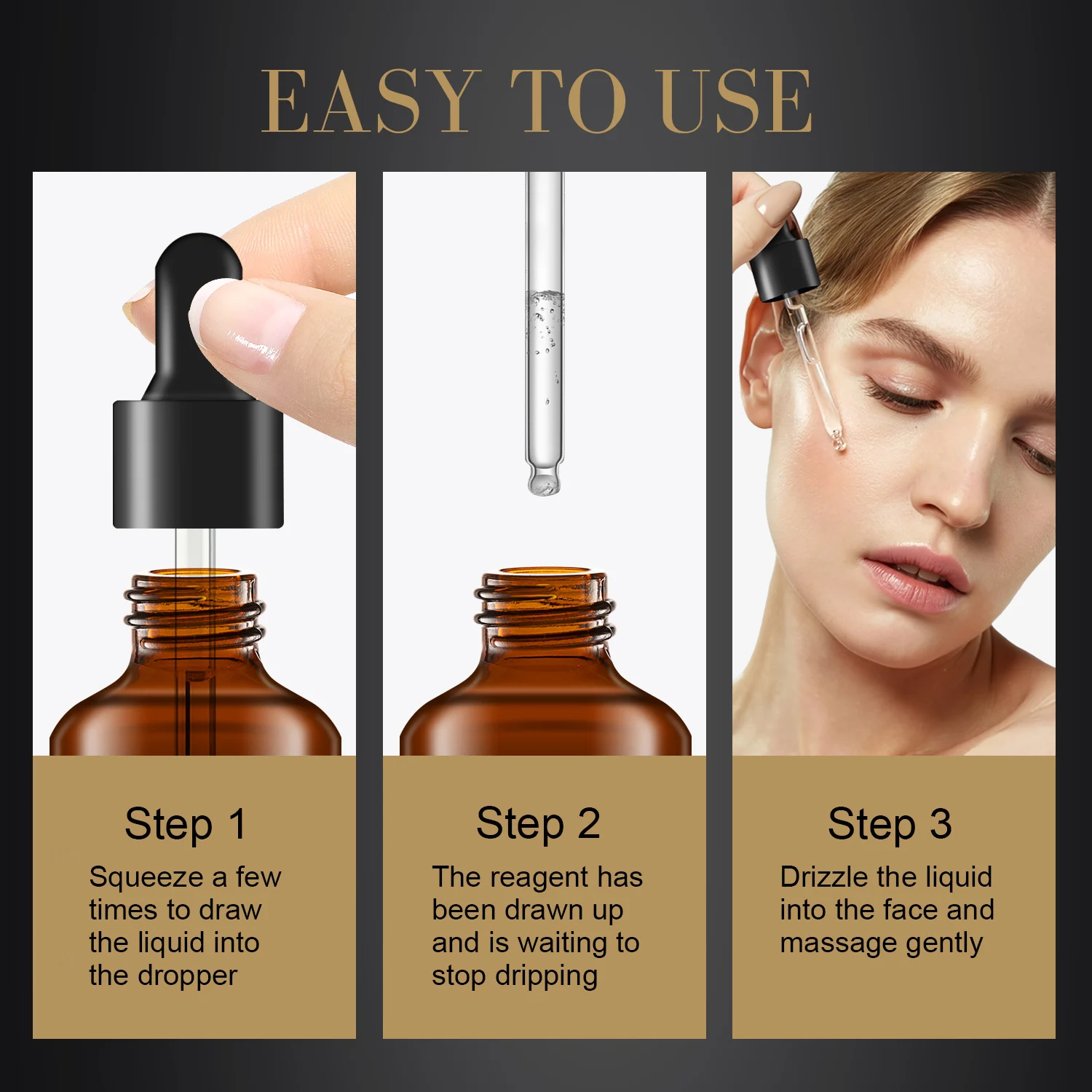 EASY TO USE

Step 1

Squeeze a few times to draw the liquid into the dropper

Step 2

The reagent has been drawn up and is waiting to stop dripping

Step 3

Drizzle the liquid into the face and massage gently