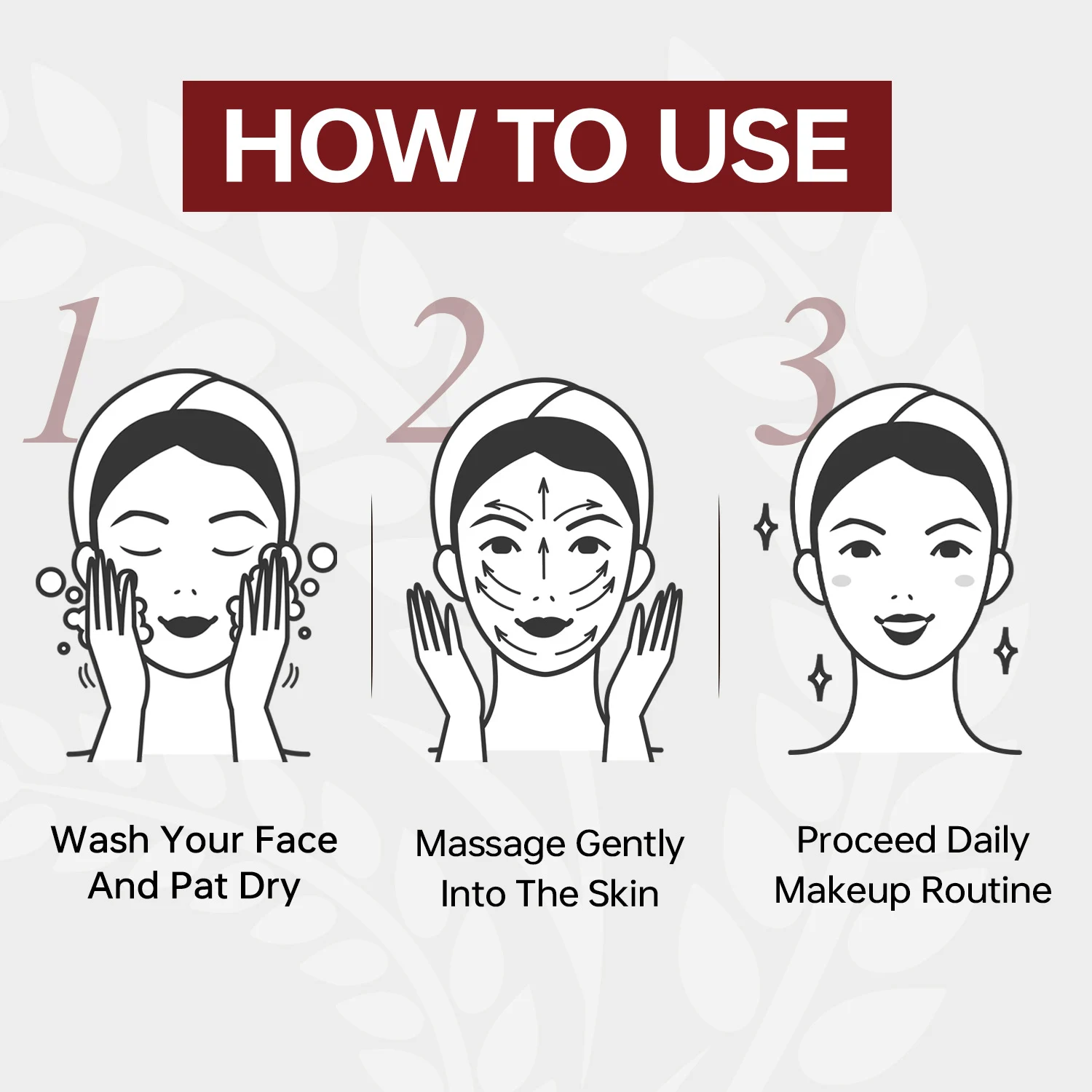 HOW TO USE

1

Wash Your Face And Pat Dry

2

Massage Gently Into The Skin

3

Proceed Daily Makeup Routine