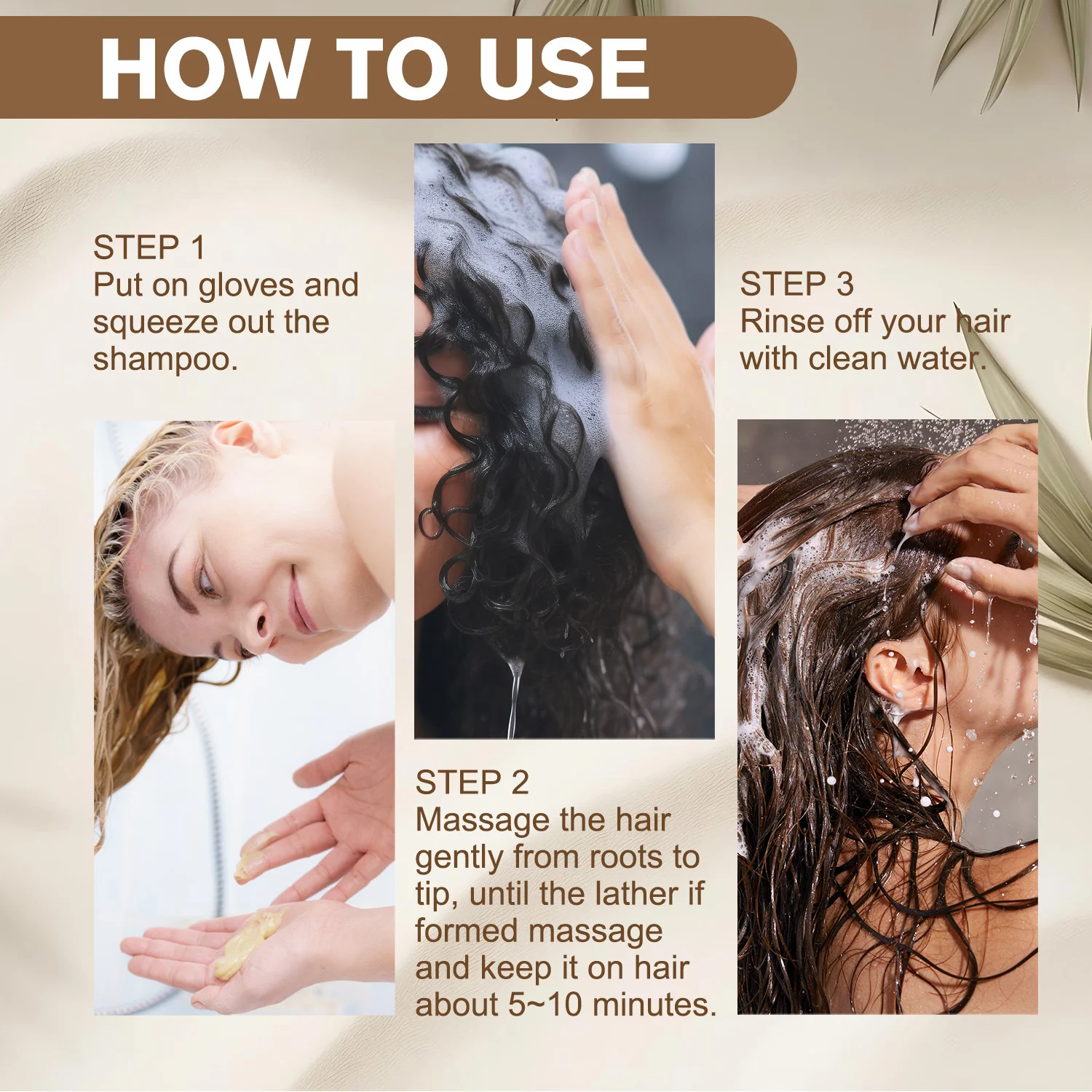 HOW TO USE

STEP 1
Put on gloves and squeeze out the shampoo.

STEP 2
Massage the hair gently from roots to tip, until the lather if formed massage and keep it on hair about 5~10 minutes.

STEP 3
Rinse off your hair with clean water.