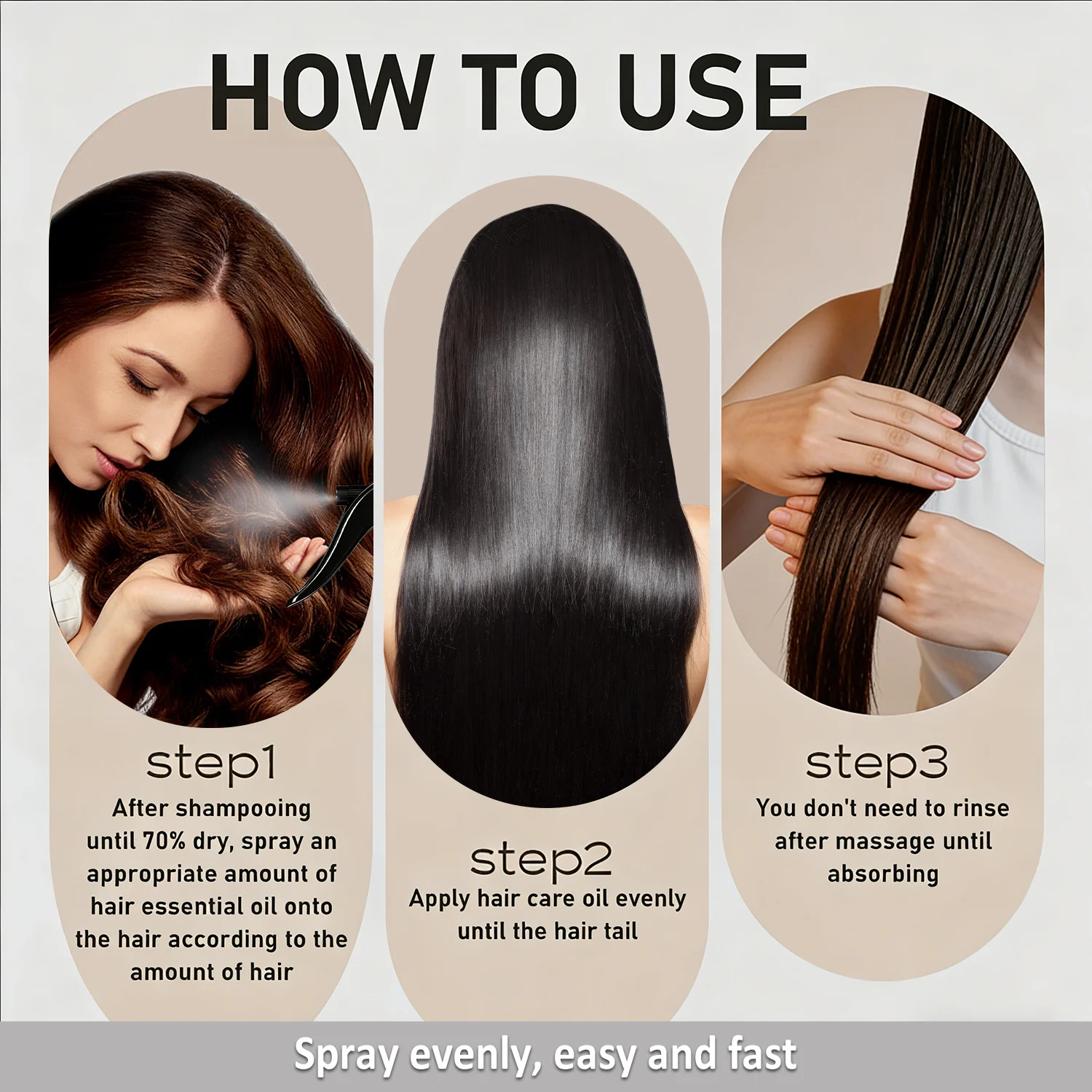 HOW TO USE

step1
After shampooing until 70% dry, spray an appropriate amount of hair essential oil onto the hair according to the amount of hair

step2
Apply hair care oil evenly until the hair tail

step3
You don't need to rinse after massage until absorbing

Spray evenly, easy and fast