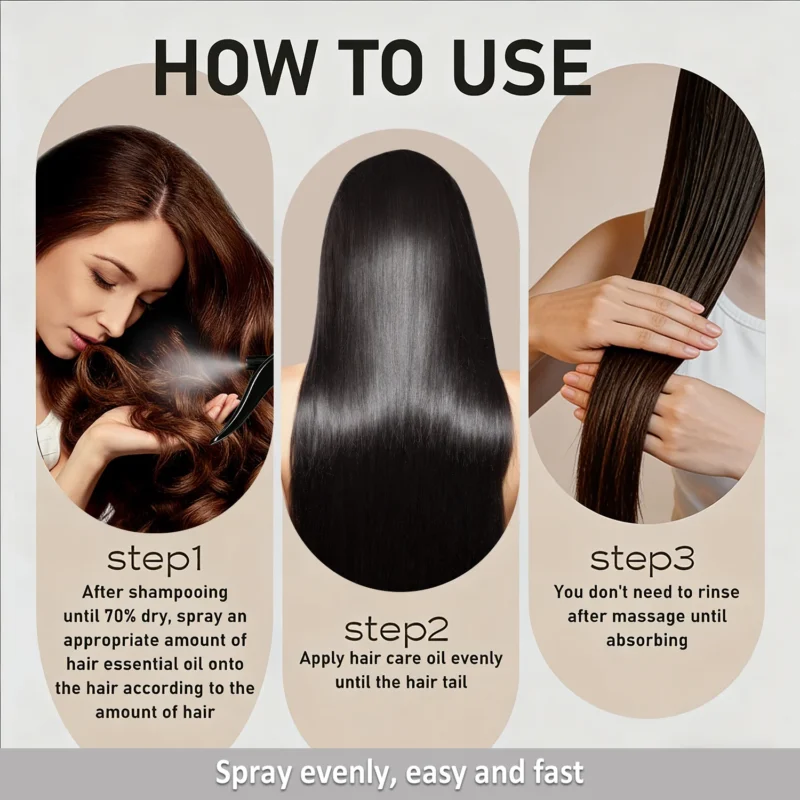 HOW TO USE

step1
After shampooing until 70% dry, spray an appropriate amount of hair essential oil onto the hair according to the amount of hair

step2
Apply hair care oil evenly until the hair tail

step3
You don't need to rinse after massage until absorbing

Spray evenly, easy and fast