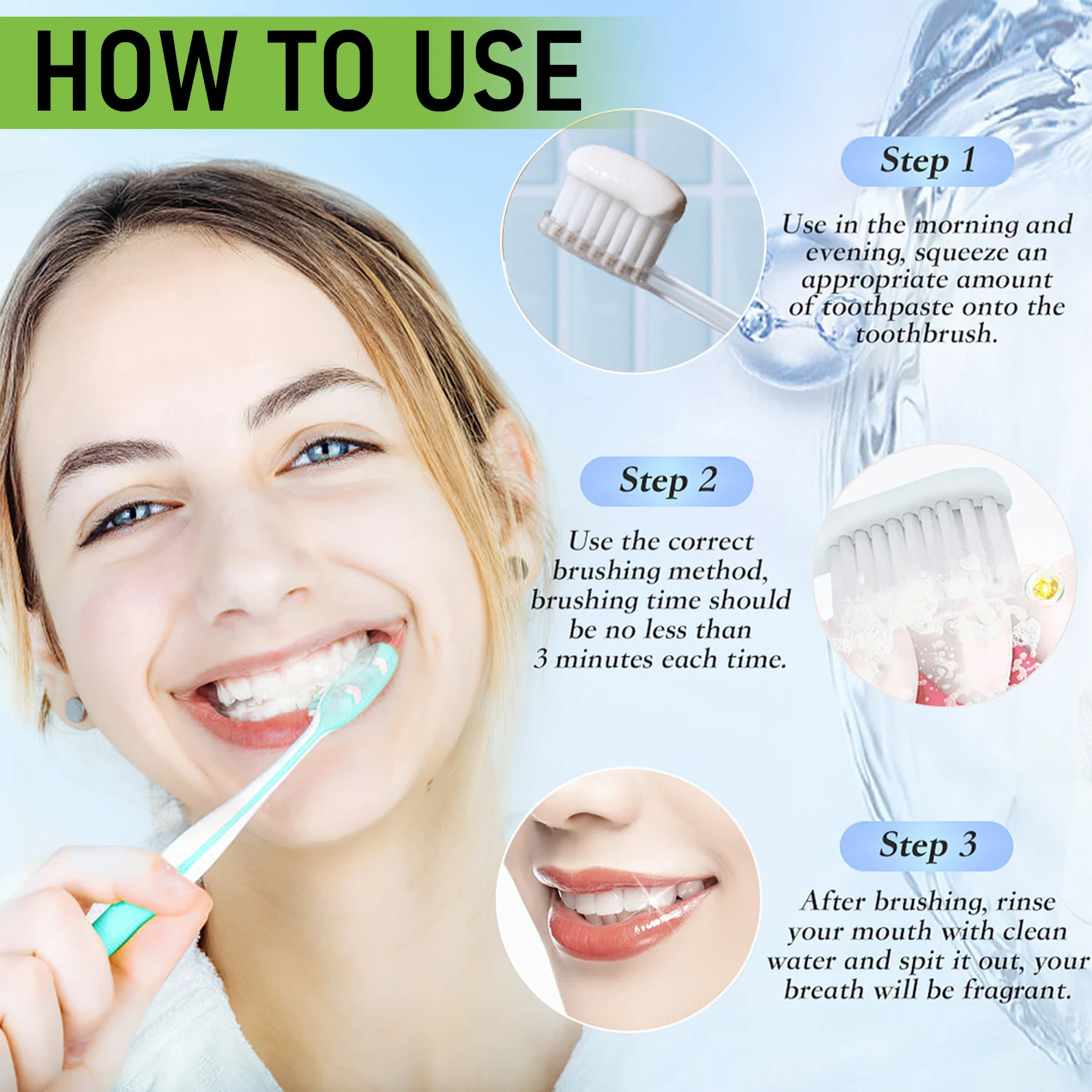 HOW TO USE

Step 1

Use in the morning and evening, squeeze an appropriate amount of toothpaste onto the toothbrush.

Step 2

Use the correct brushing method, brushing time should be no less than 3 minutes each time.

Step 3

After brushing, rinse your mouth with clean water and spit it out, your breath will be fragrant.