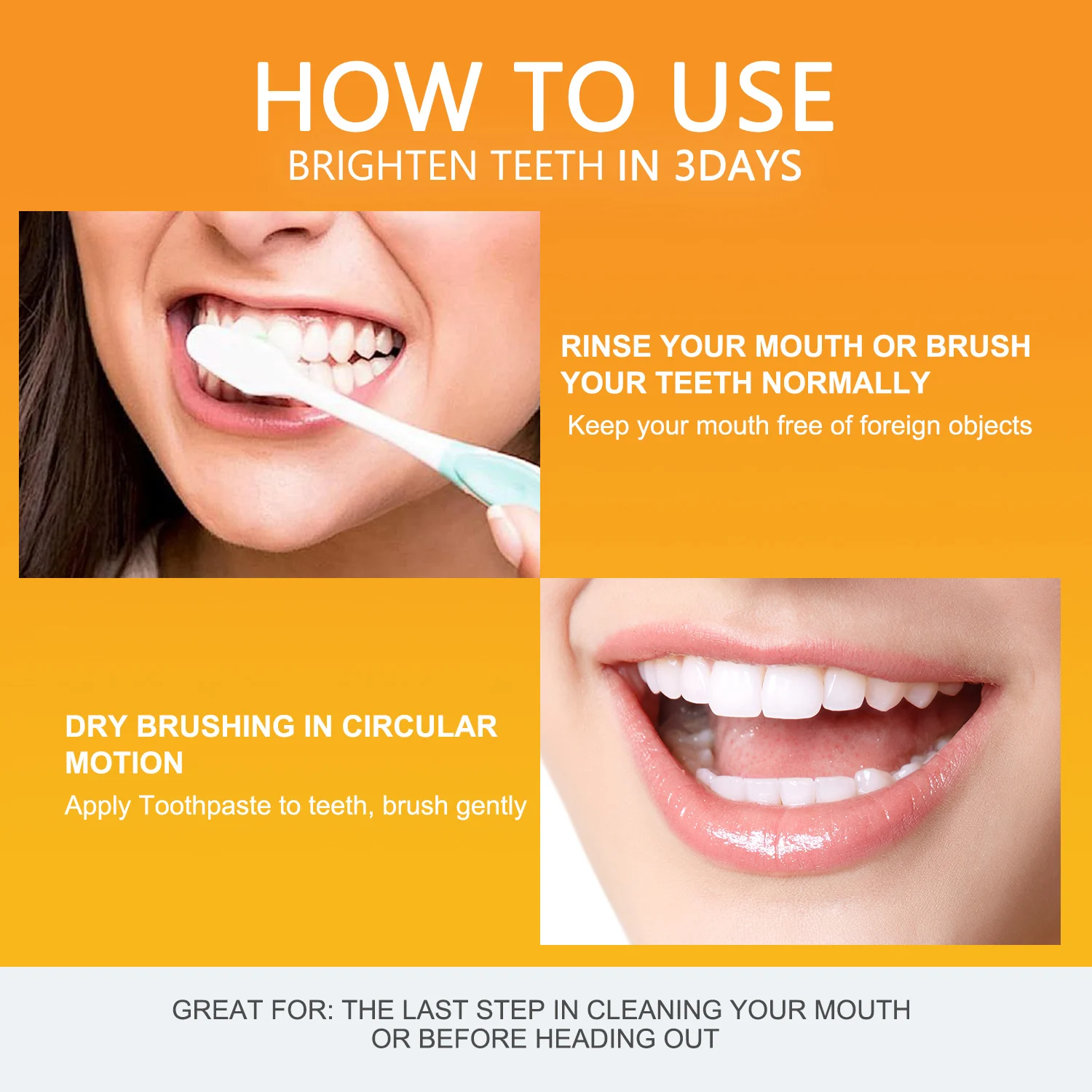 HOW TO USE
BRIGHTEN TEETH IN 3DAYS

RINSE YOUR MOUTH OR BRUSH YOUR TEETH NORMALLY
Keep your mouth free of foreign objects

DRY BRUSHING IN CIRCULAR MOTION
Apply Toothpaste to teeth, brush gently

GREAT FOR: THE LAST STEP IN CLEANING YOUR MOUTH OR BEFORE HEADING OUT