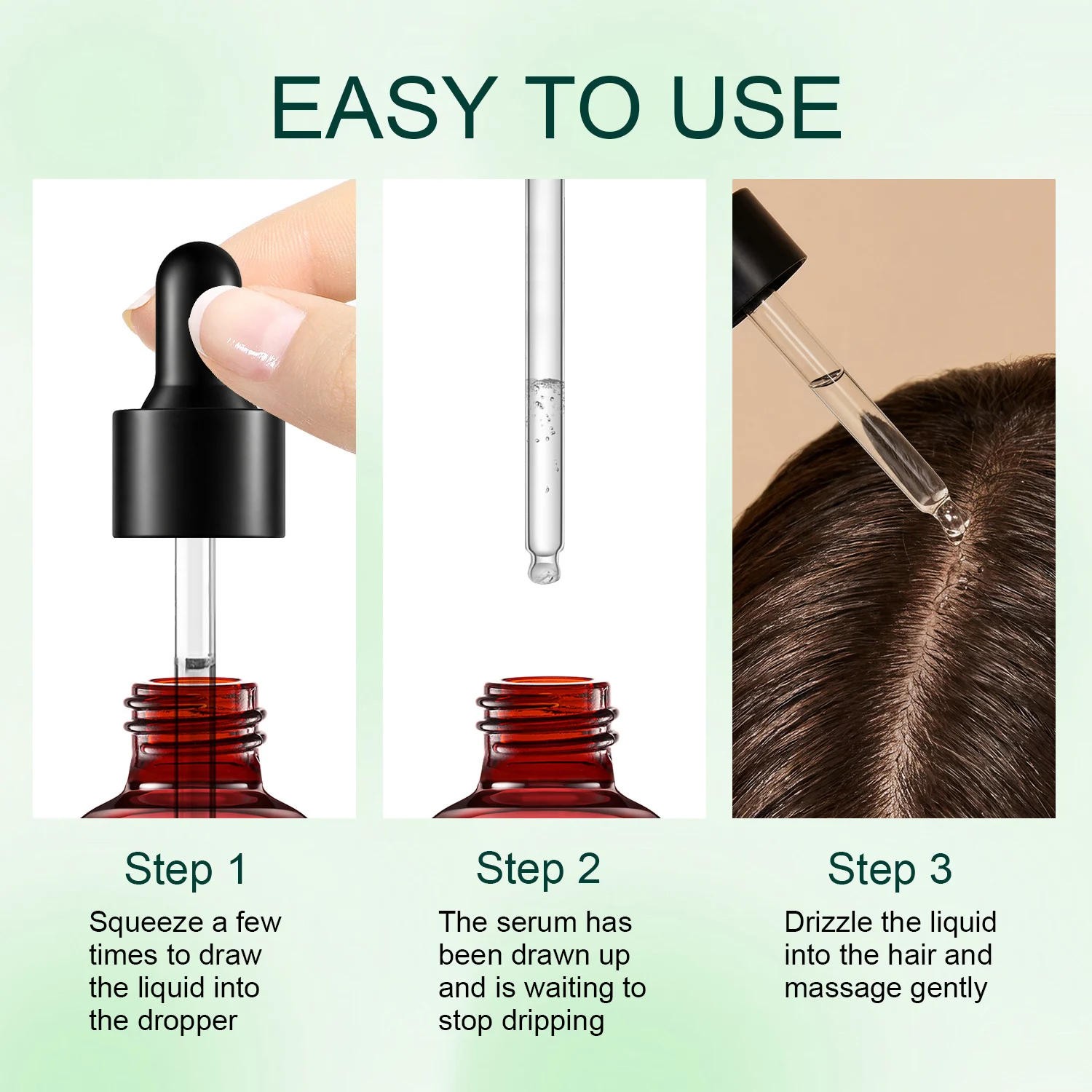 EASY TO USE

Step 1

Squeeze a few times to draw the liquid into the dropper

Step 2

The serum has been drawn up and is waiting to stop dripping

Step 3

Drizzle the liquid into the hair and massage gently