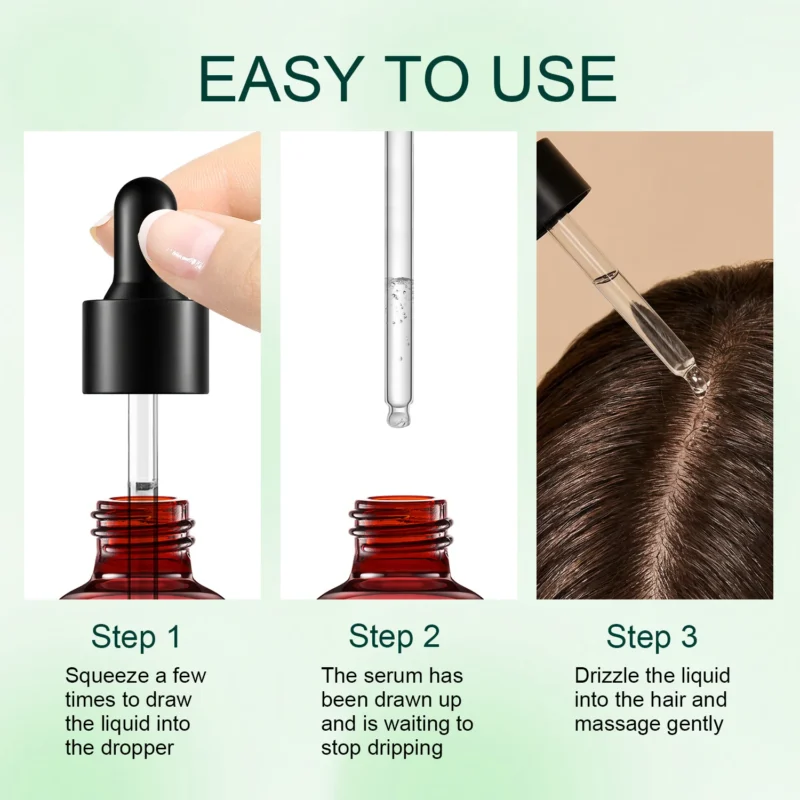 EASY TO USE

Step 1
Squeeze a few times to draw the liquid into the dropper

Step 2
The serum has been drawn up and is waiting to stop dripping

Step 3
Drizzle the liquid into the hair and massage gently