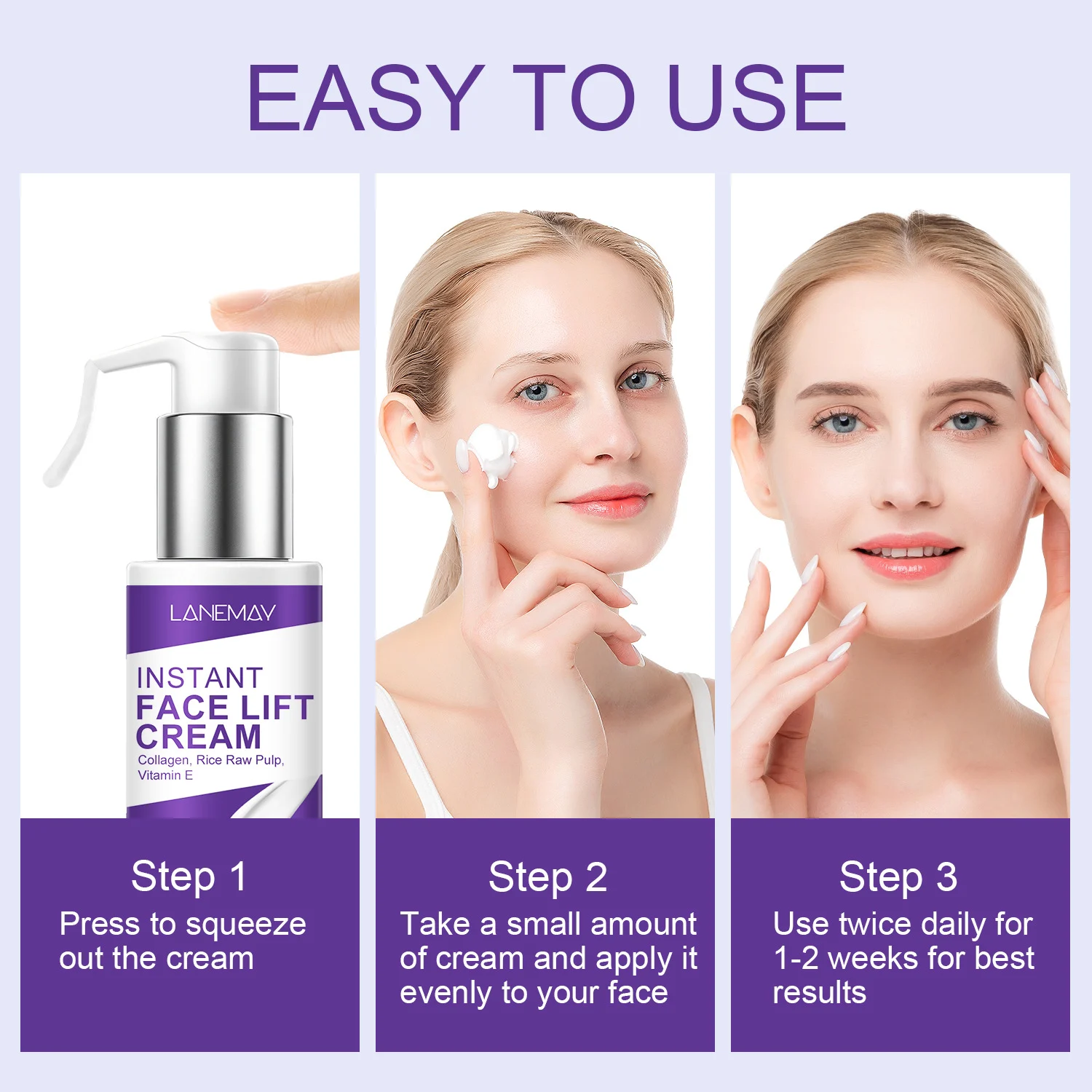 EASY TO USE

LANEMAY

INSTANT
FACE LIFT
CREAM
Collagen, Rice Raw Pulp, Vitamin E

Step 1
Press to squeeze out the cream

Step 2
Take a small amount of cream and apply it evenly to your face

Step 3
Use twice daily for 1-2 weeks for best results