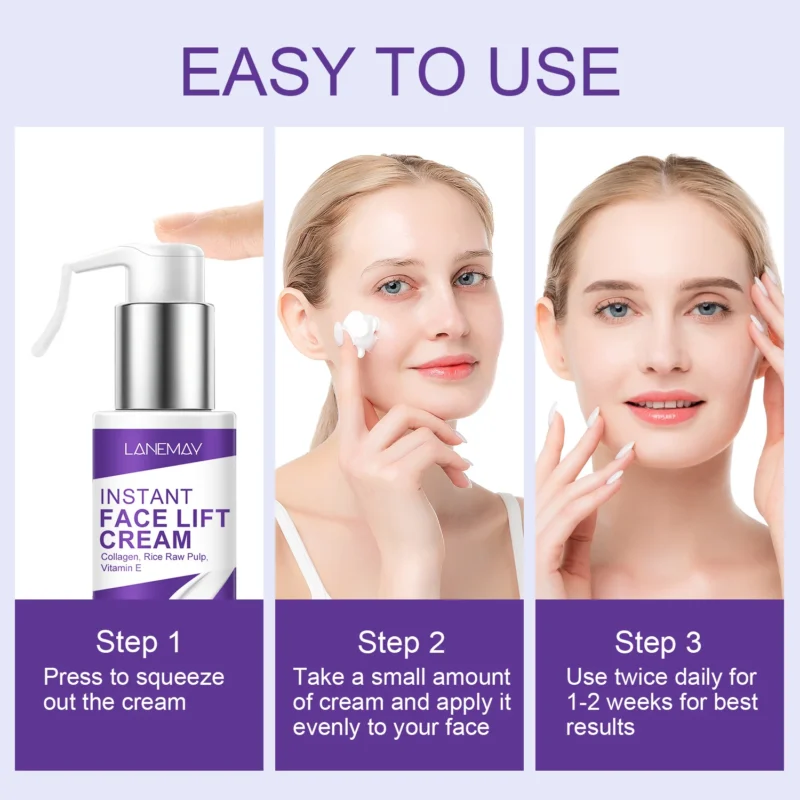 EASY TO USE

LANEMAY

INSTANT
FACE LIFT
CREAM
Collagen, Rice Raw Pulp, Vitamin E

Step 1
Press to squeeze out the cream

Step 2
Take a small amount of cream and apply it evenly to your face

Step 3
Use twice daily for 1-2 weeks for best results