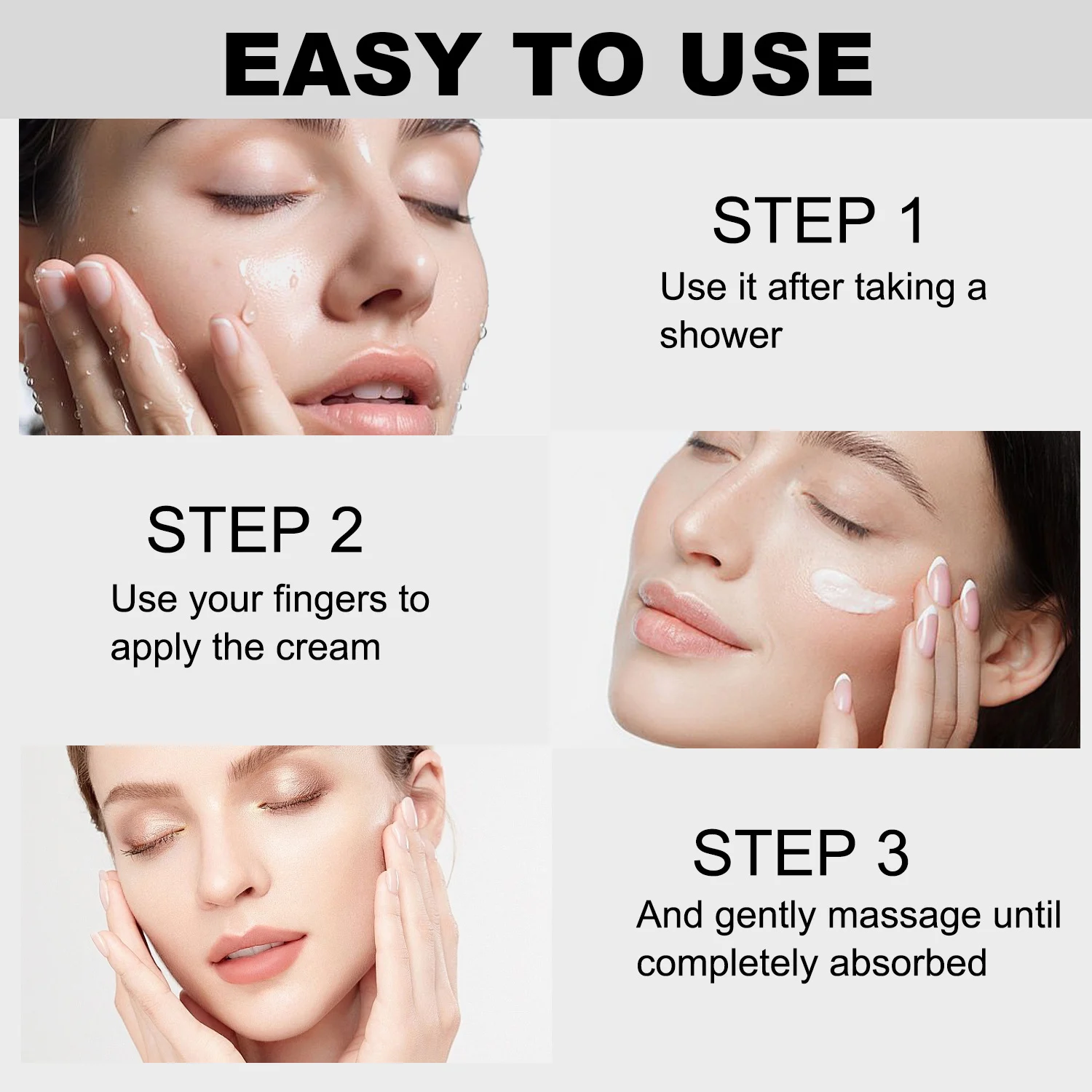 EASY TO USE

STEP 1
Use it after taking a shower

STEP 2
Use your fingers to apply the cream

STEP 3
And gently massage until completely absorbed