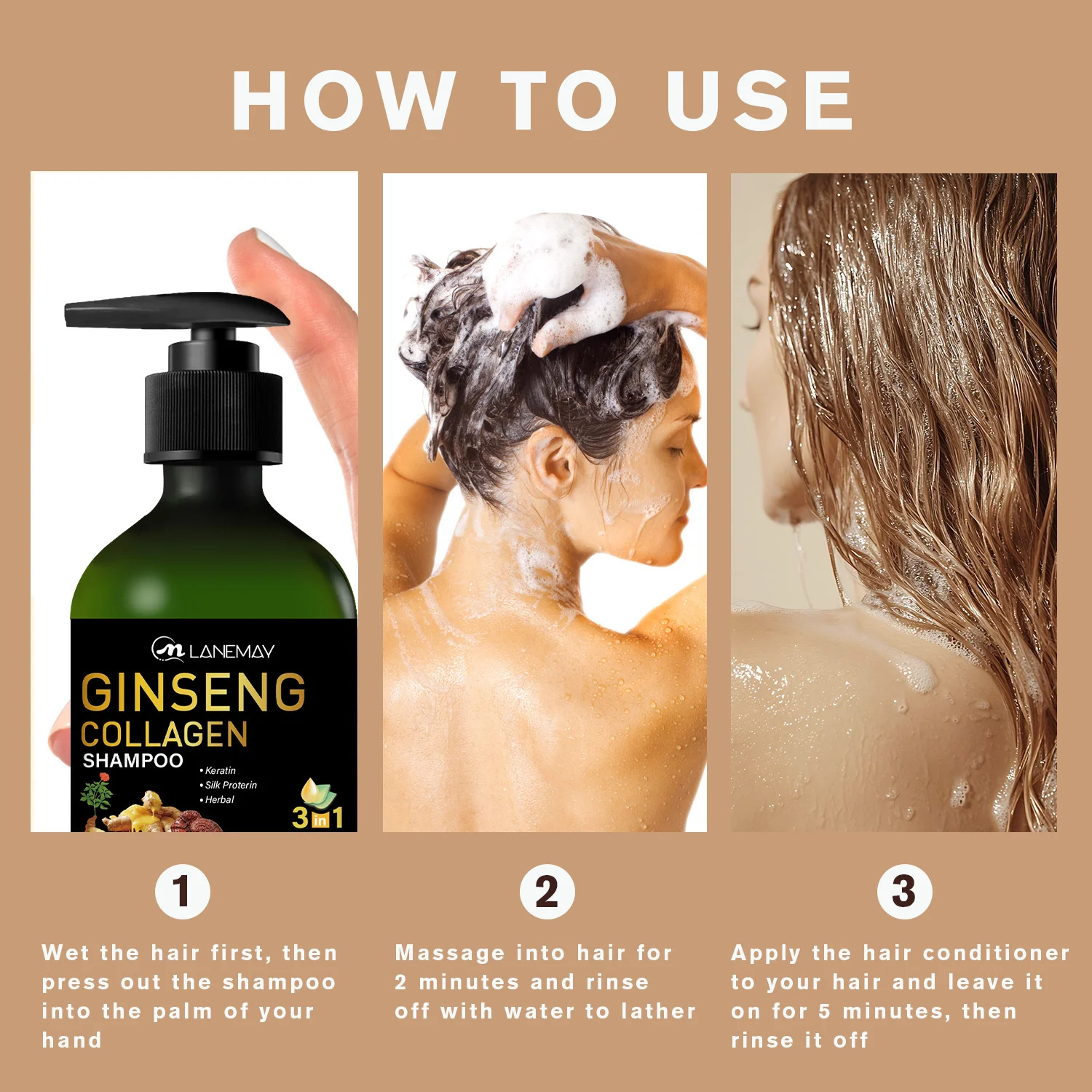 HOW TO USE

LANEMAY
GINSENG
COLLAGEN
SHAMPOO
• Keratin
• Silk Proterin
• Herbal
3 in 1

1

Wet the hair first, then press out the shampoo into the palm of your hand

2

Massage into hair for 2 minutes and rinse off with water to lather

3

Apply the hair conditioner to your hair and leave it on for 5 minutes, then rinse it off