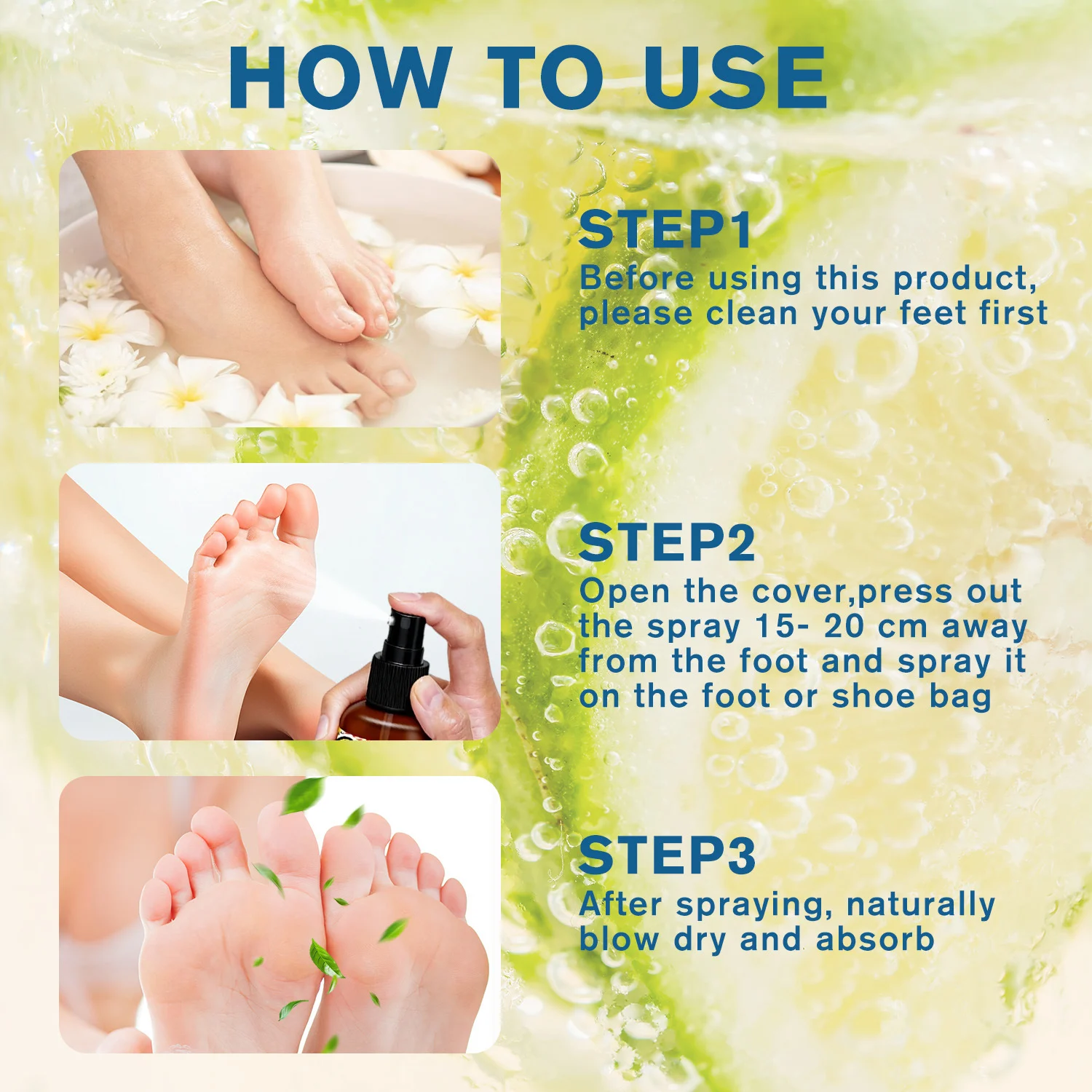 HOW TO USE

STEP1
Before using this product, please clean your feet first

STEP2
Open the cover,press out the spray 15- 20 cm away from the foot and spray it on the foot or shoe bag

STEP3
After spraying, naturally blow dry and absorb