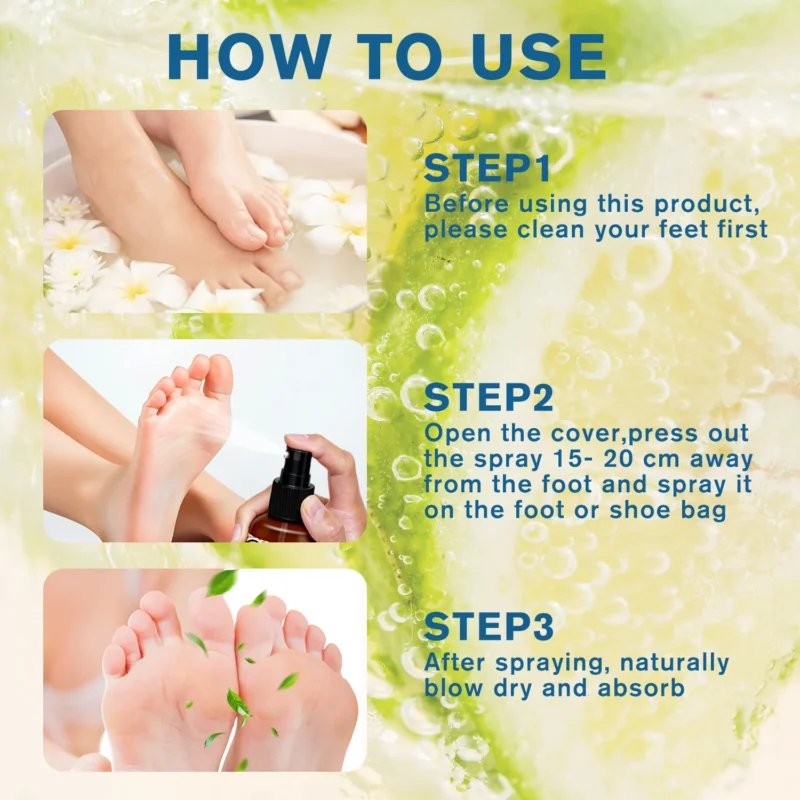 HOW TO USE

STEP1
Before using this product, please clean your feet first

STEP2
Open the cover,press out the spray 15- 20 cm away from the foot and spray it on the foot or shoe bag

STEP3
After spraying, naturally blow dry and absorb