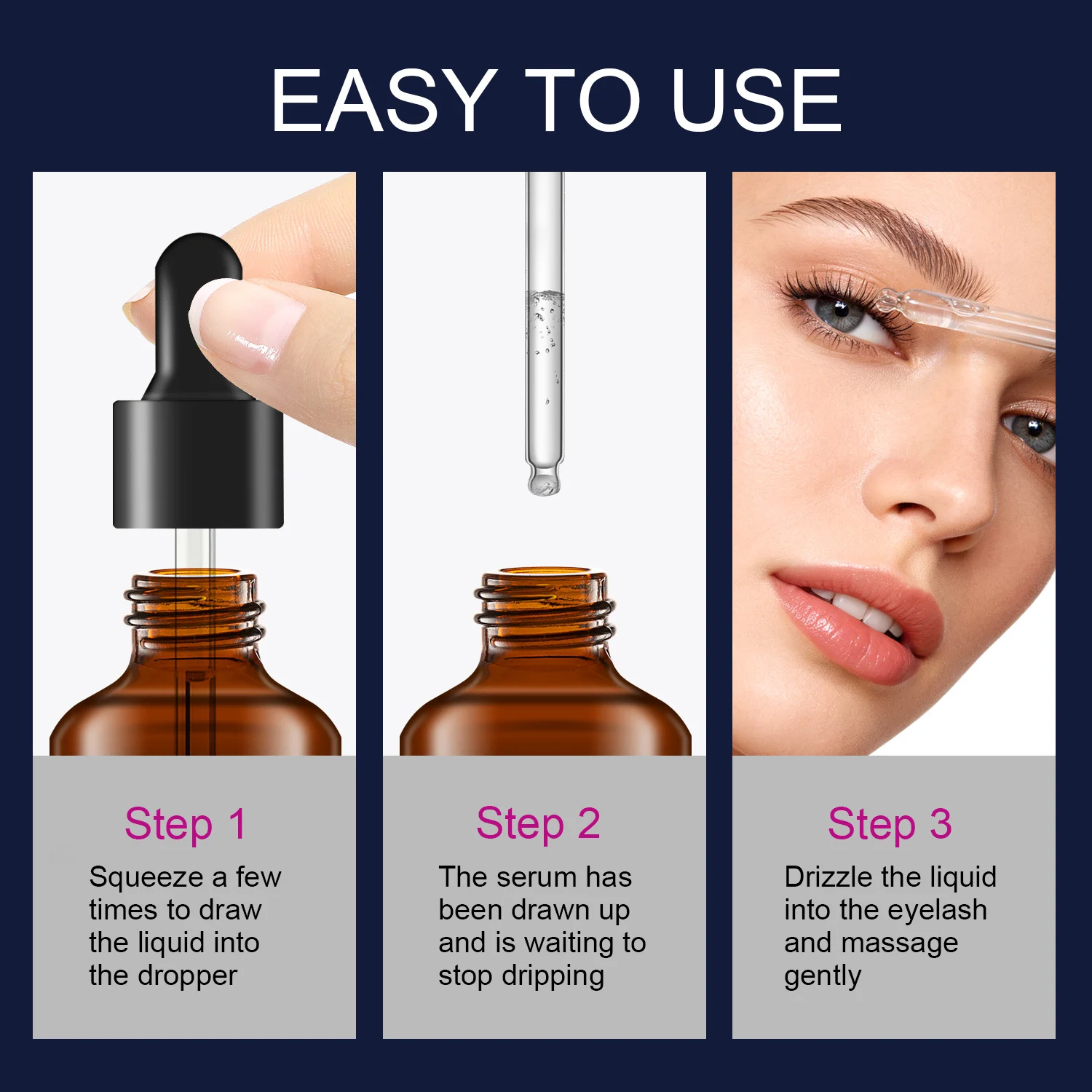 EASY TO USE

Step 1

Squeeze a few times to draw the liquid into the dropper

Step 2

The serum has been drawn up and is waiting to stop dripping

Step 3

Drizzle the liquid into the eyelash and massage gently