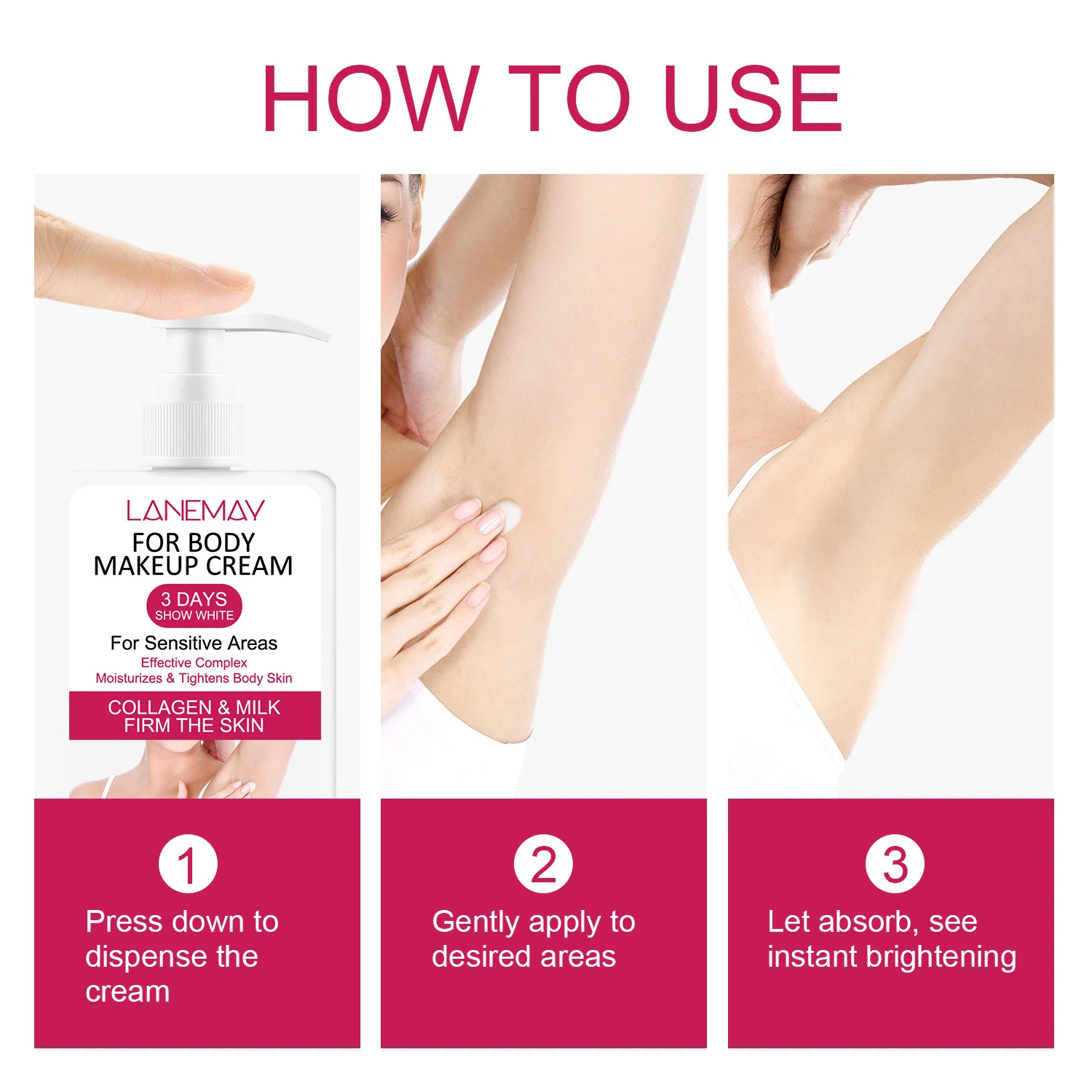 HOW TO USE

LANEMAY
FOR BODY
MAKEUP CREAM
3 DAYS
SHOW WHITE
For Sensitive Areas
Effective Complex
Moisturizes & Tightens Body Skin
COLLAGEN & MILK
FIRM THE SKIN

1
Press down to dispense the cream

2
Gently apply to desired areas

3
Let absorb, see instant brightening