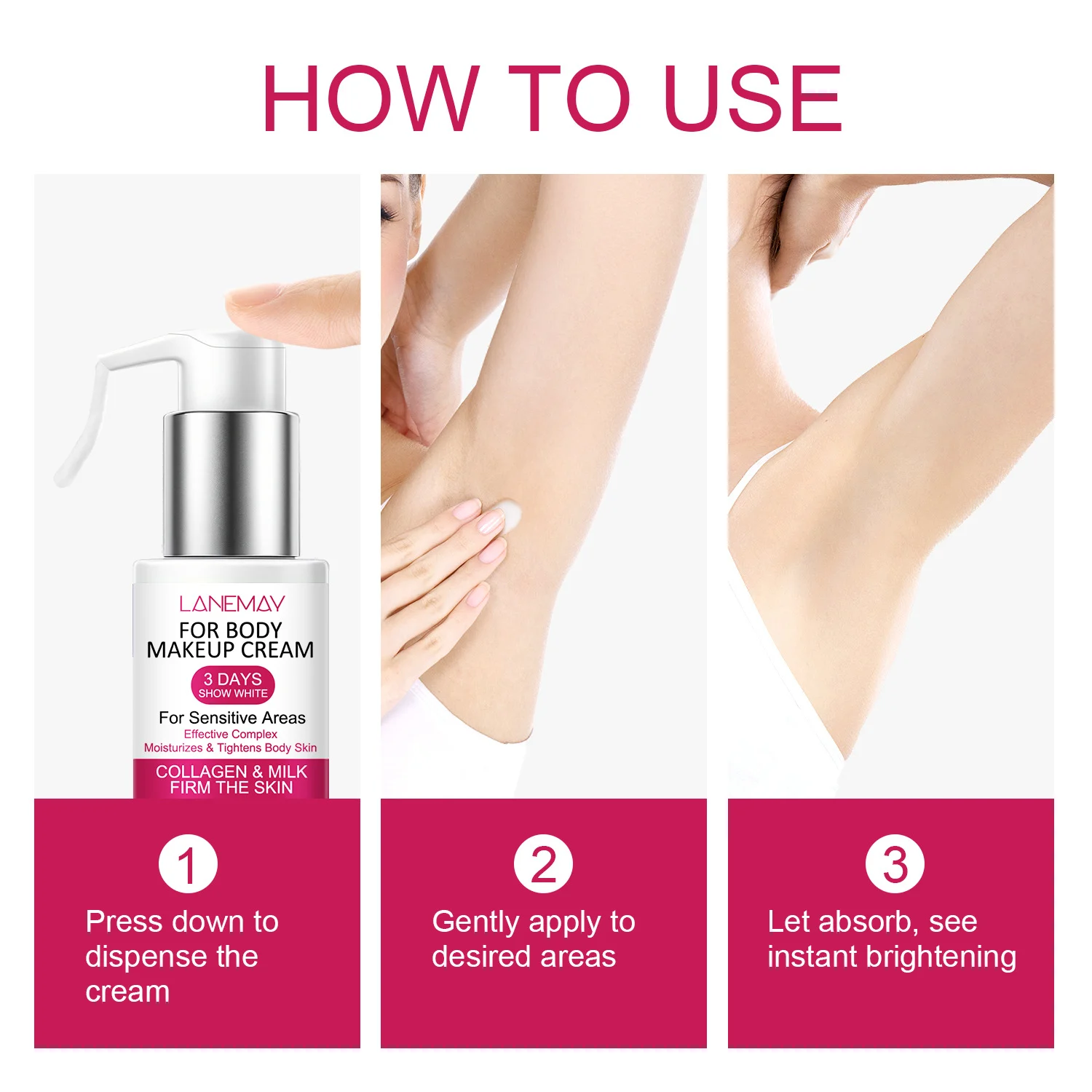 HOW TO USE

LANEMAY
FOR BODY
MAKEUP CREAM
3 DAYS
SHOW WHITE
For Sensitive Areas
Effective Complex
Moisturizes & Tightens Body Skin
COLLAGEN & MILK
FIRM THE SKIN

1
Press down to dispense the cream

2
Gently apply to desired areas

3
Let absorb, see instant brightening