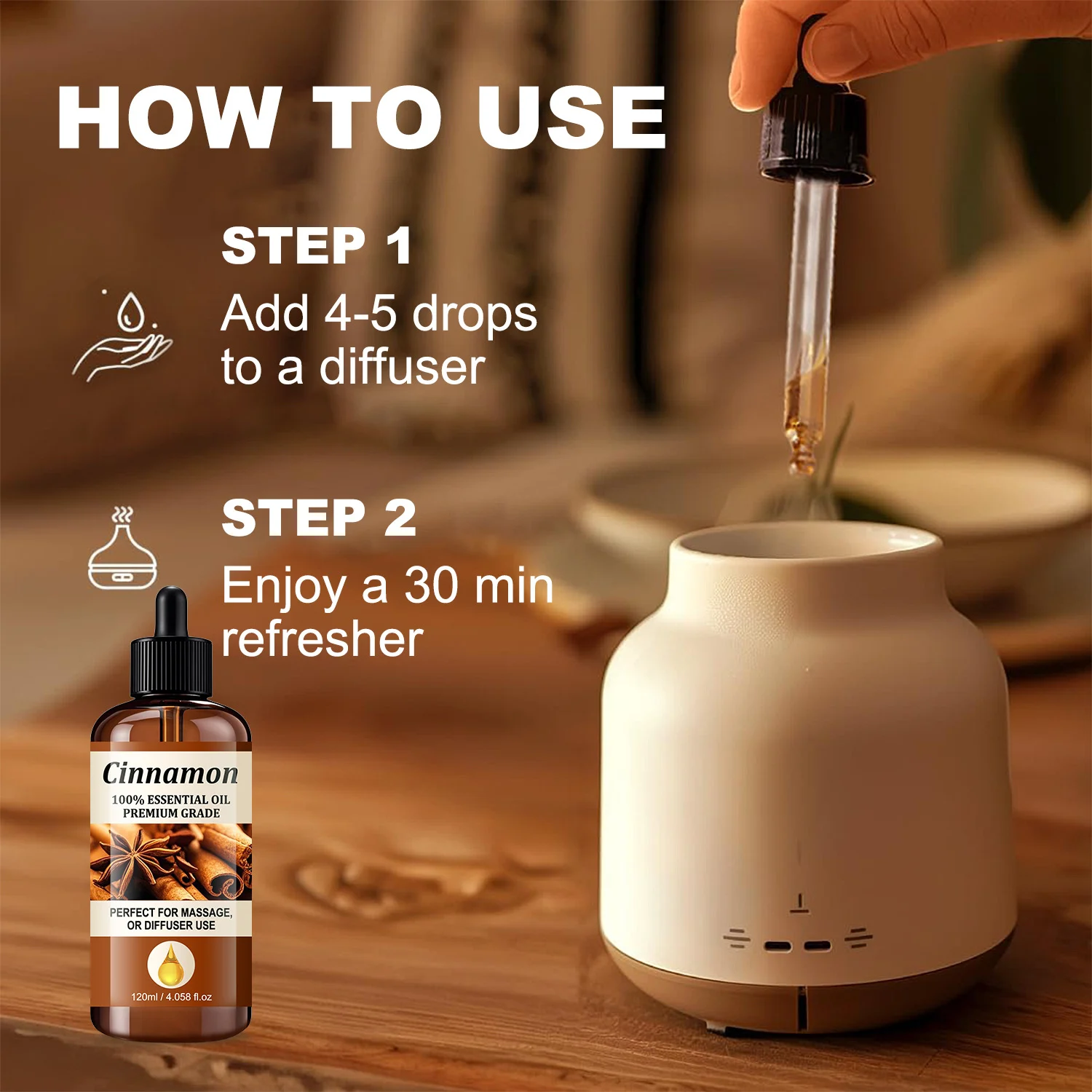 HOW TO USE

STEP 1
Add 4-5 drops to a diffuser

STEP 2
Enjoy a 30 min refresher

Cinnamon
100% ESSENTIAL OIL
PREMIUM GRADE

PERFECT FOR MASSAGE, OR DIFFUSER USE

120ml / 4.058 fl.oz